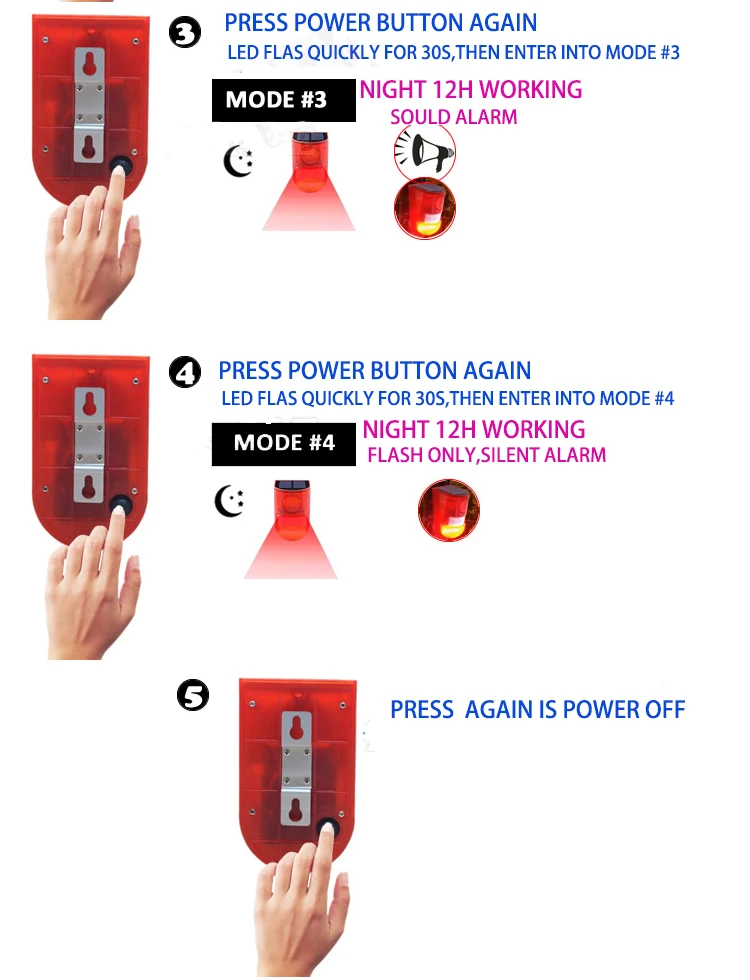 3 PRESS POWER BUTTON AGAIN
LED FLAS QUICKLY FOR 30S,THEN ENTER INTO MODE #3

MODE #3 NIGHT 12H WORKING
SOULD ALARM

4 PRESS POWER BUTTON AGAIN
LED FLAS QUICKLY FOR 30S,THEN ENTER INTO MODE #4

MODE #4 NIGHT 12H WORKING
FLASH ONLY,SILENT ALARM

5 PRESS AGAIN IS POWER OFF