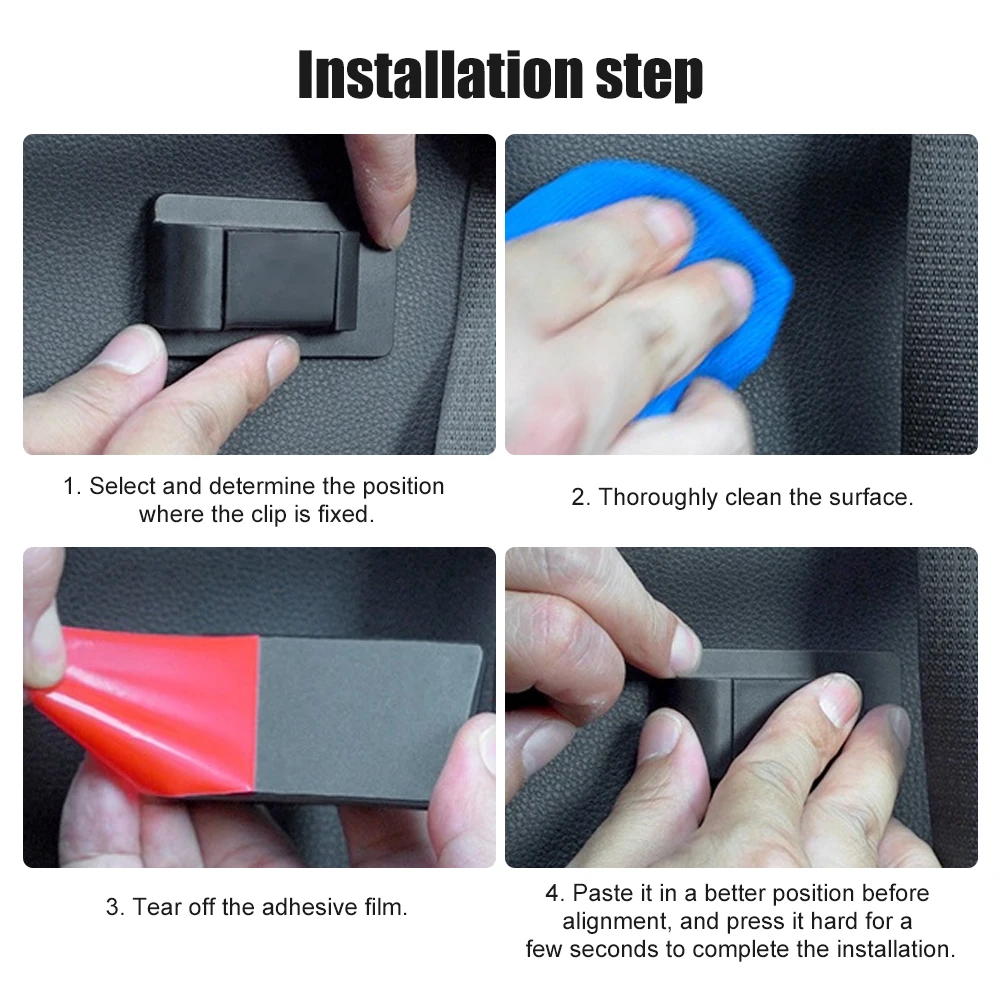 Installation step

1. Select and determine the position where the clip is fixed.

2. Thoroughly clean the surface.

3. Tear off the adhesive film.

4. Paste it in a better position before alignment, and press it hard for a few seconds to complete the installation.