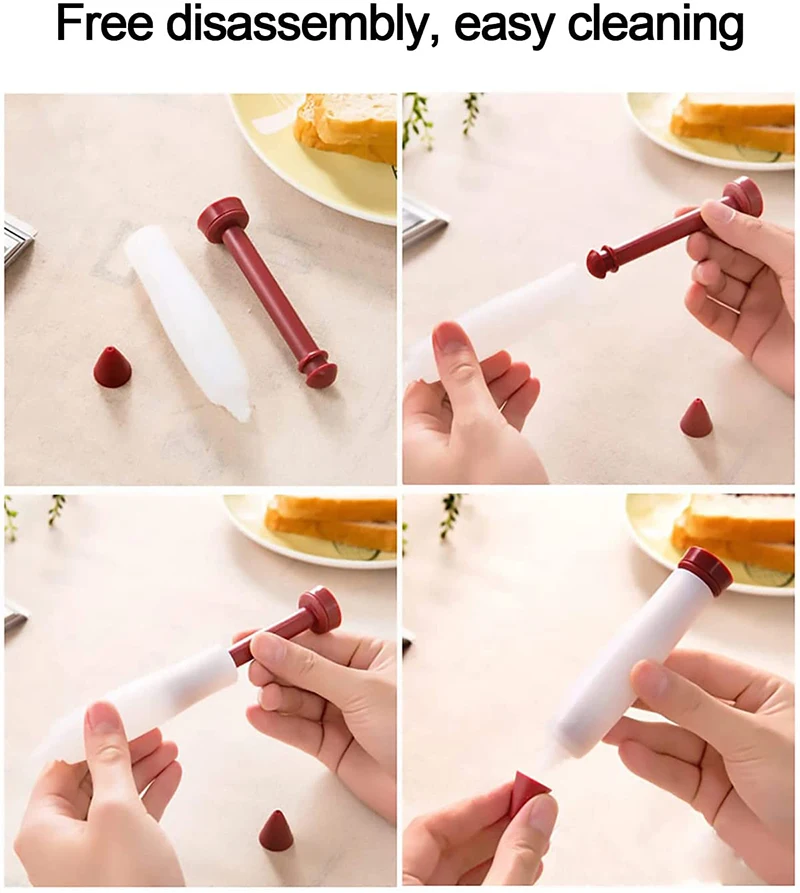 Free disassembly, easy cleaning