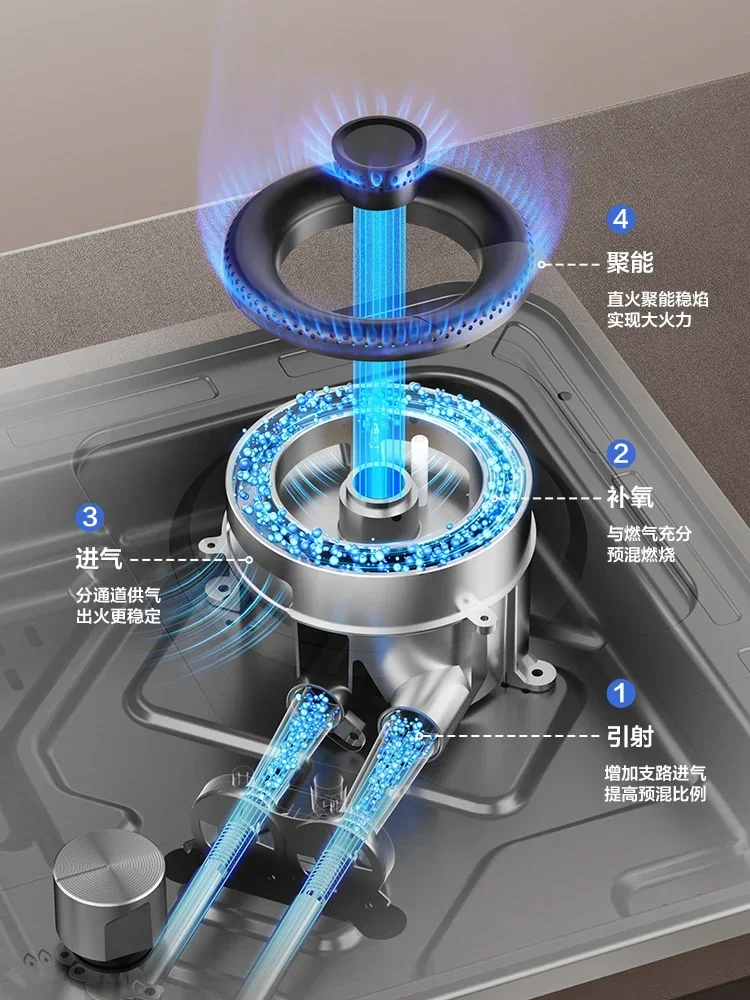 4
聚能
直火聚能稳焰
实现大火力

2
补氧
与燃气充分
预混燃烧

3
进气
分通道供气
出火更稳定

1
引射
增加支路进气
提高预混比例