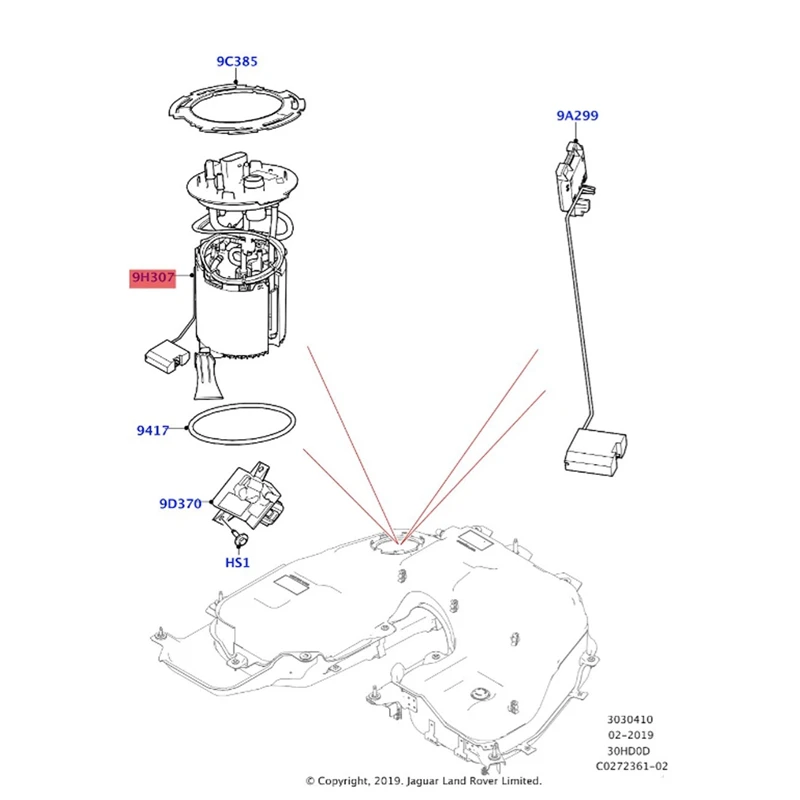 9C385

9A299

9H307

9417

9D370

HS1

3030410
02-2019
30HD0D
C0272361-02

© Copyright, 2019. Jaguar Land Rover Limited.