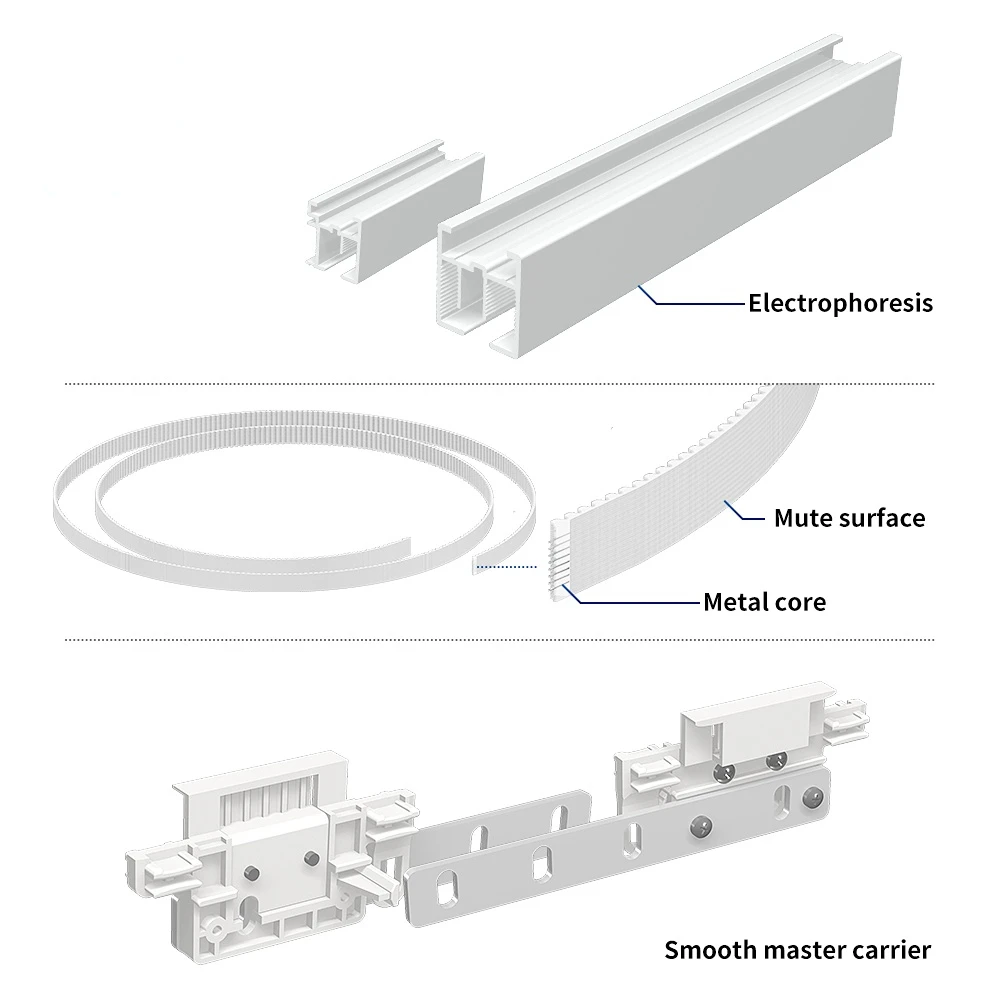 Electrophoresis

Mute surface

Metal core

Smooth master carrier