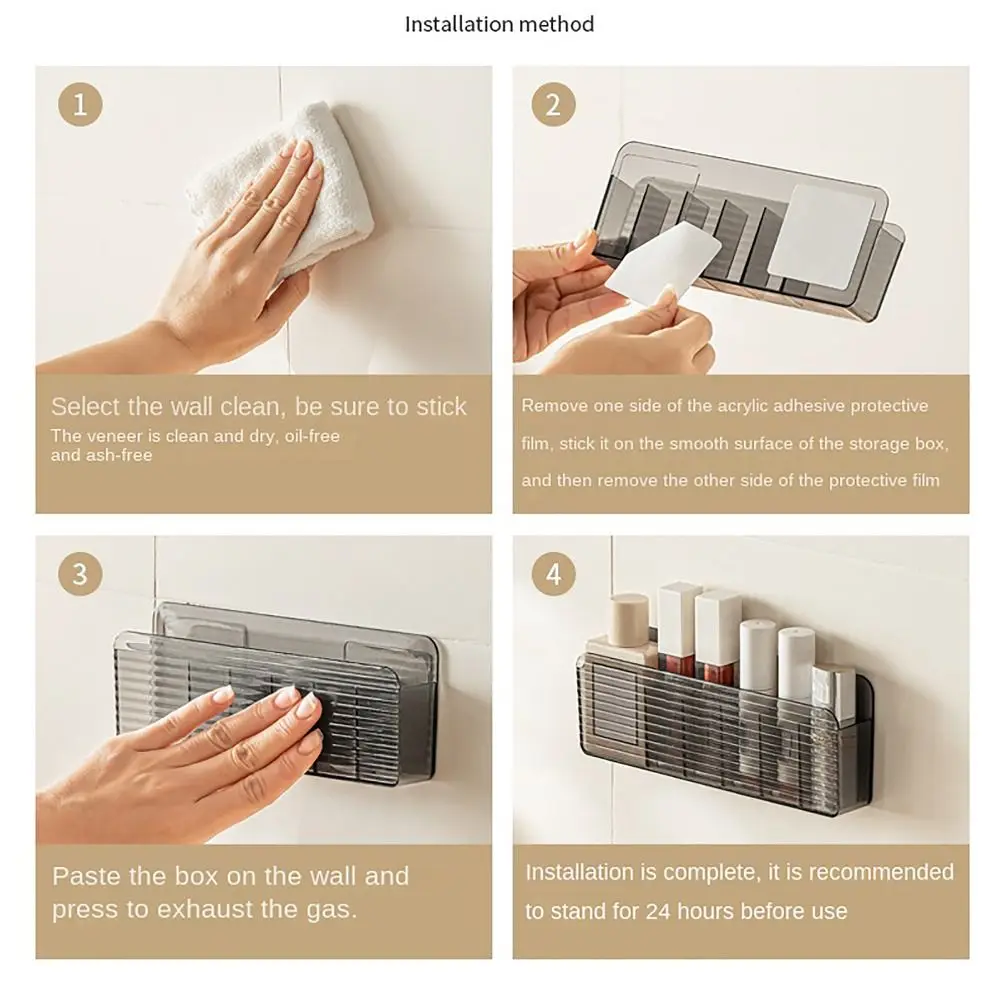 Installation method

1

Select the wall clean, be sure to stick

The veneer is clean and dry, oil-free and ash-free

2

Remove one side of the acrylic adhesive protective film, stick it on the smooth surface of the storage box, and then remove the other side of the protective film

3

Paste the box on the wall and press to exhaust the gas.

4

Installation is complete, it is recommended to stand for 24 hours before use