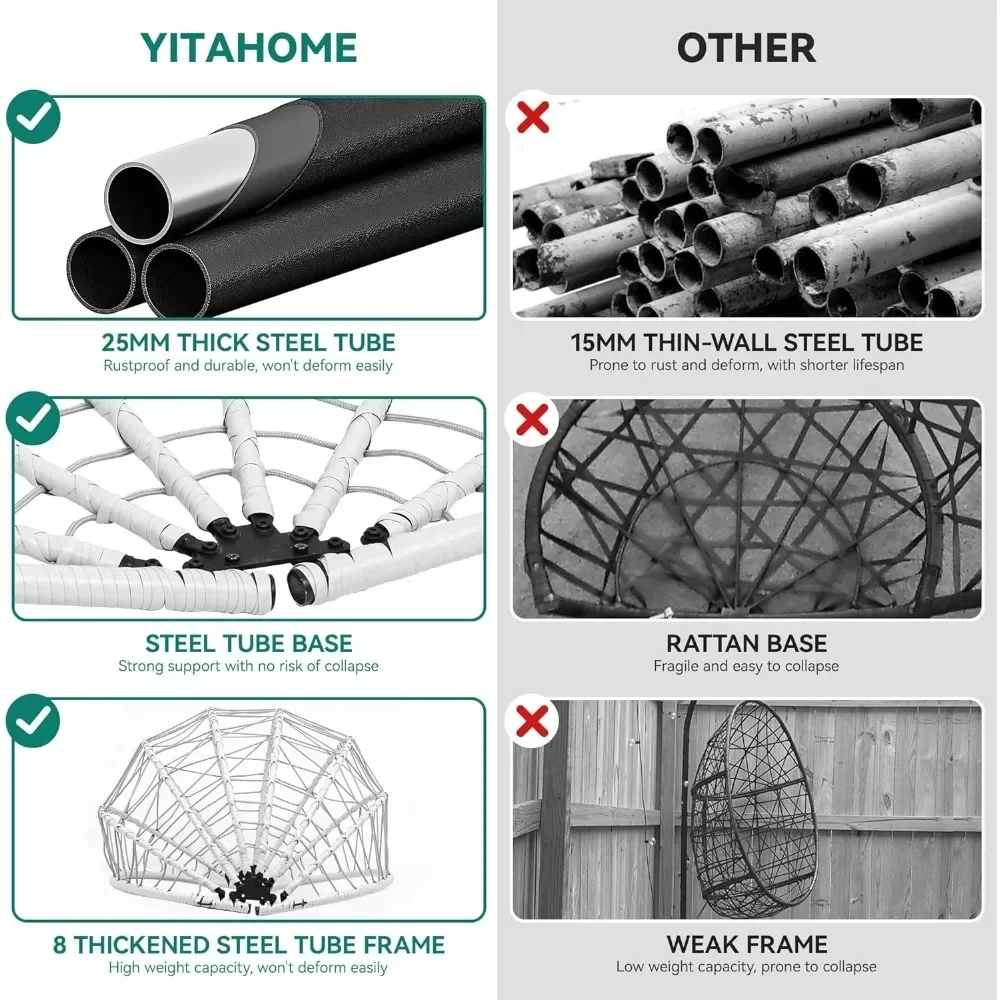 YITAHOME

25MM THICK STEEL TUBE
Rustproof and durable, won't deform easily

STEEL TUBE BASE
Strong support with no risk of collapse

8 THICKENED STEEL TUBE FRAME
High weight capacity, won't deform easily

OTHER

15MM THIN-WALL STEEL TUBE
Prone to rust and deform, with shorter lifespan

RATTAN BASE
Fragile and easy to collapse

WEAK FRAME
Low weight capacity, prone to collapse