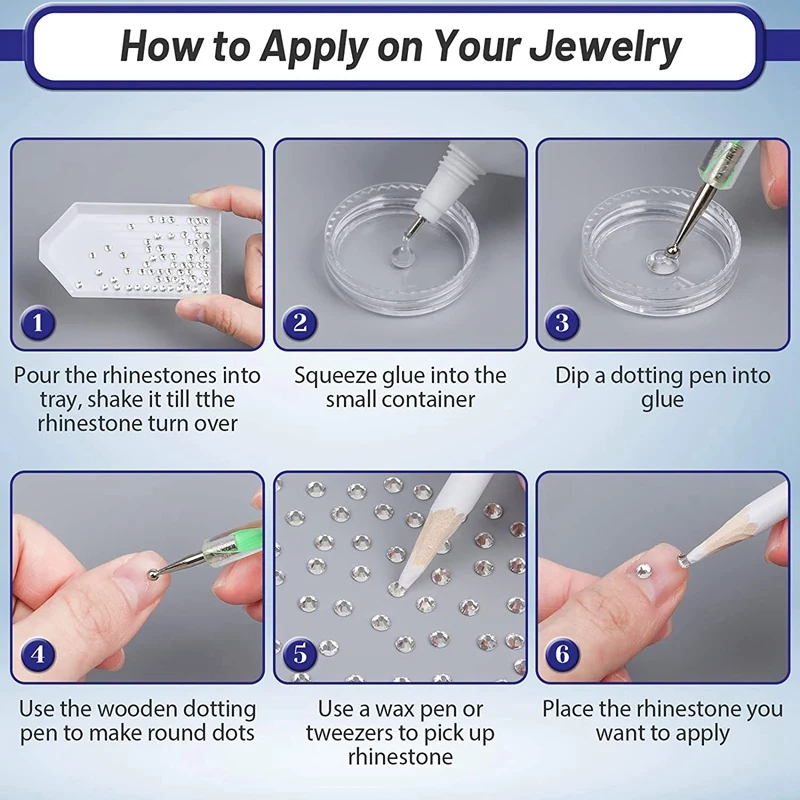 How to Apply on Your Jewelry

1

Pour the rhinestones into tray, shake it till tthe rhinestone turn over

2

Squeeze glue into the small container

3

Dip a dotting pen into glue

4

Use the wooden dotting pen to make round dots

5

Use a wax pen or tweezers to pick up rhinestone

6

Place the rhinestone you want to apply