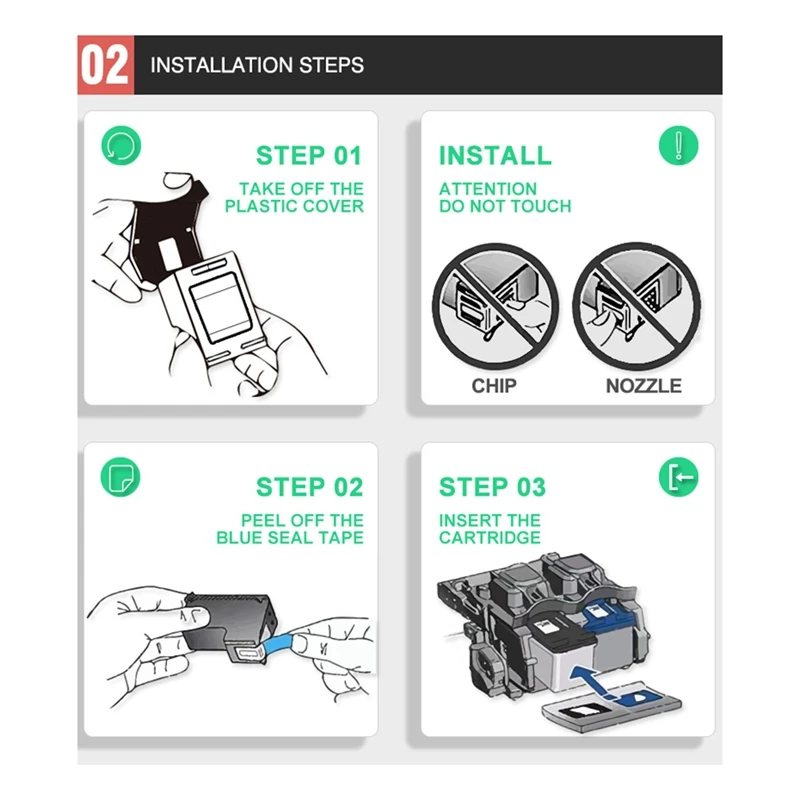 02 INSTALLATION STEPS

STEP 01

TAKE OFF THE PLASTIC COVER

INSTALL

ATTENTION DO NOT TOUCH

CHIP

NOZZLE

STEP 02

PEEL OFF THE BLUE SEAL TAPE

STEP 03

INSERT THE CARTRIDGE