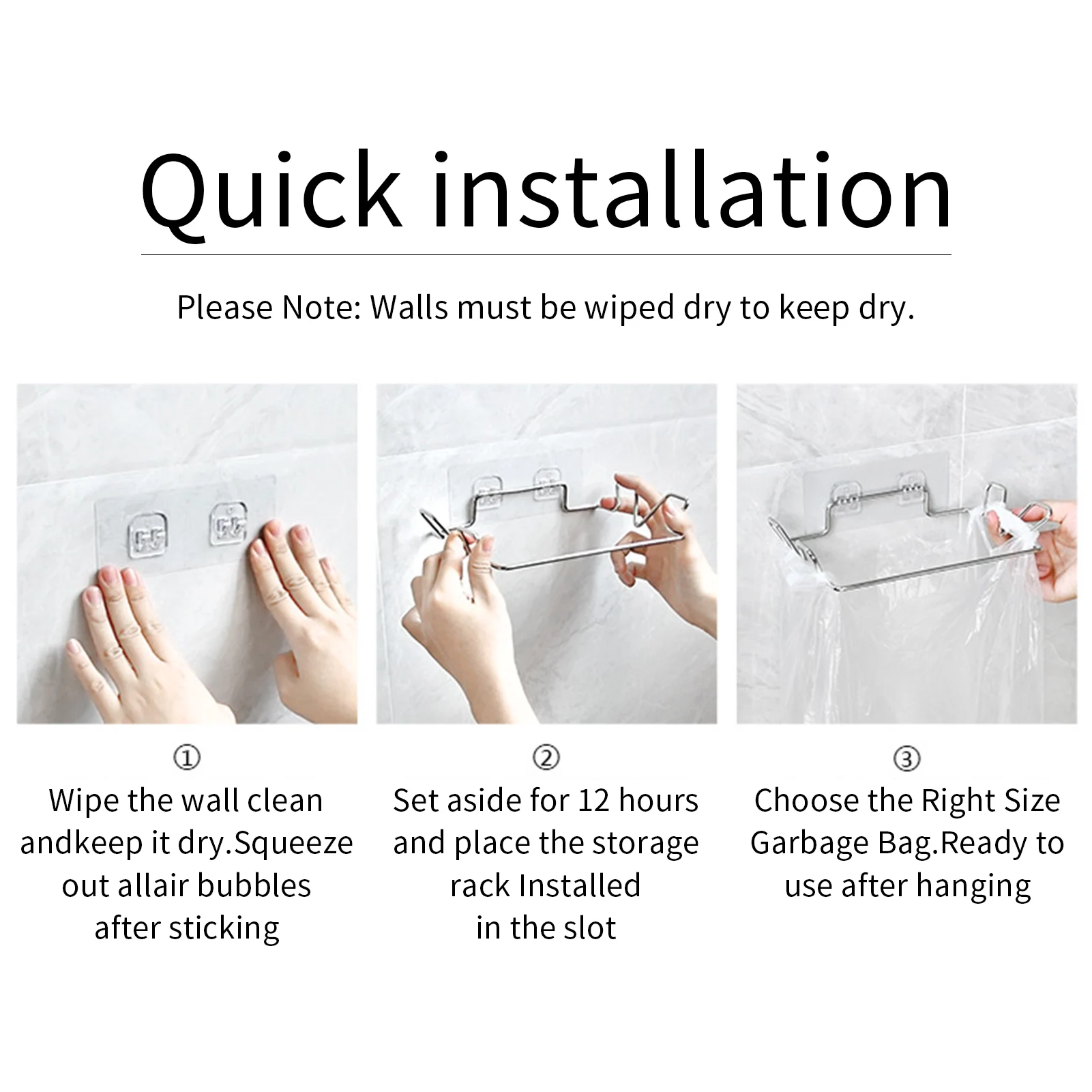 Quick installation

Please Note: Walls must be wiped dry to keep dry.

①
Wipe the wall clean andkeep it dry.Squeeze out allair bubbles after sticking

②
Set aside for 12 hours and place the storage rack Installed in the slot

③
Choose the Right Size Garbage Bag.Ready to use after hanging