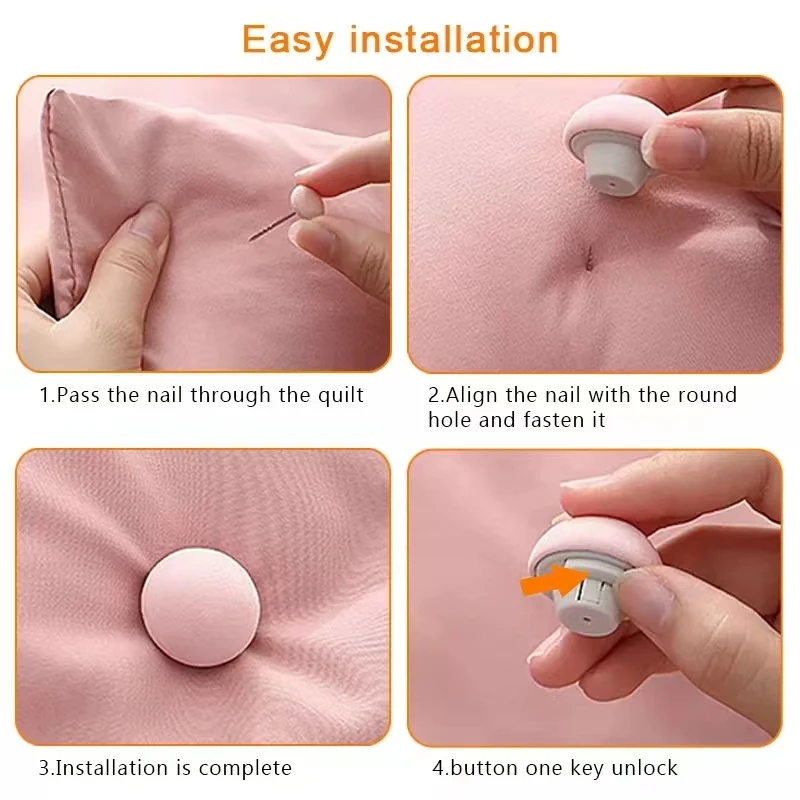 Easy installation

1.Pass the nail through the quilt

2.Align the nail with the round hole and fasten it

3.Installation is complete

4.button one key unlock