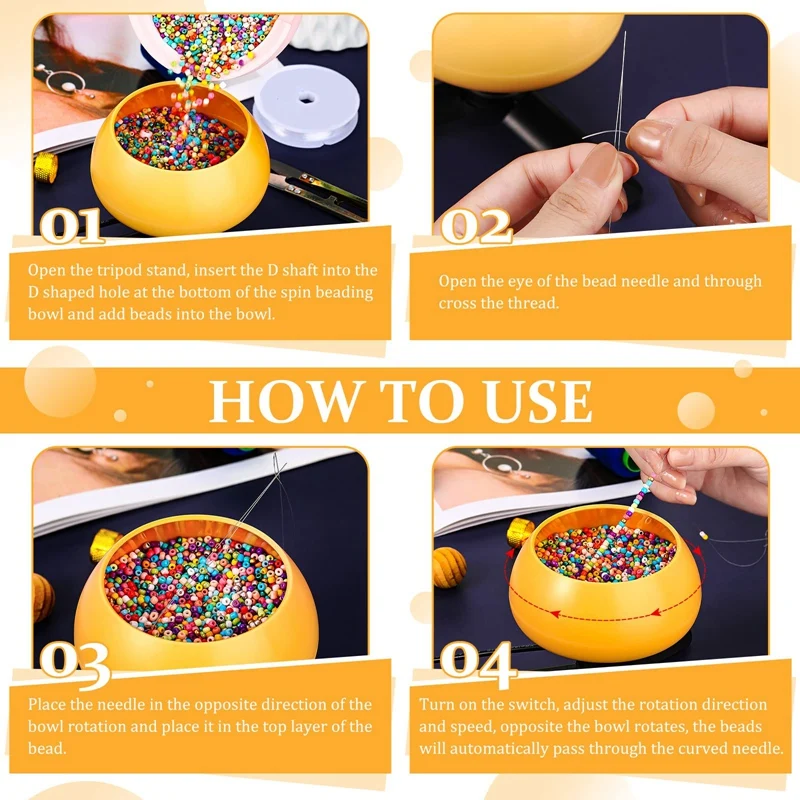 01

Open the tripod stand, insert the D shaft into the D shaped hole at the bottom of the spin beading bowl and add beads into the bowl.

02

Open the eye of the bead needle and through cross the thread.

HOW TO USE

03

Place the needle in the opposite direction of the bowl rotation and place it in the top layer of the bead.

04

Turn on the switch, adjust the rotation direction and speed, opposite the bowl rotates, the beads will automatically pass through the curved needle.