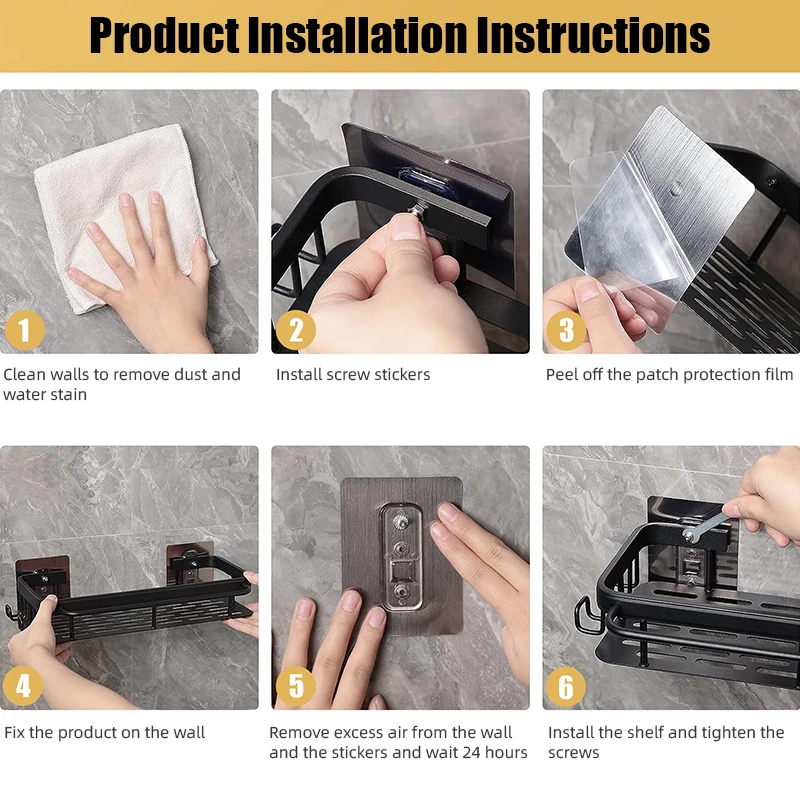 Product Installation Instructions

1
Clean walls to remove dust and water stain

2
Install screw stickers

3
Peel off the patch protection film

4
Fix the product on the wall

5
Remove excess air from the wall and the stickers and wait 24 hours

6
Install the shelf and tighten the screws