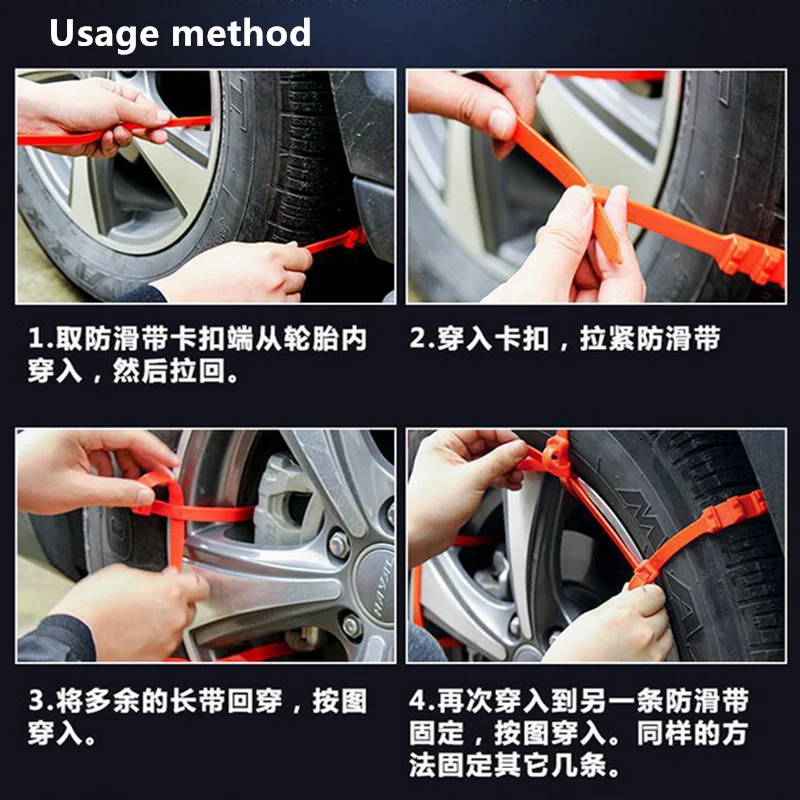 Usage method

1.取防滑带卡扣端从轮胎内穿入，然后拉回。

2.穿入卡扣，拉紧防滑带

3.将多余的长带回穿，按图穿入。

4.再次穿入到另一条防滑带固定，按图穿入。同样的方法固定其它几条。