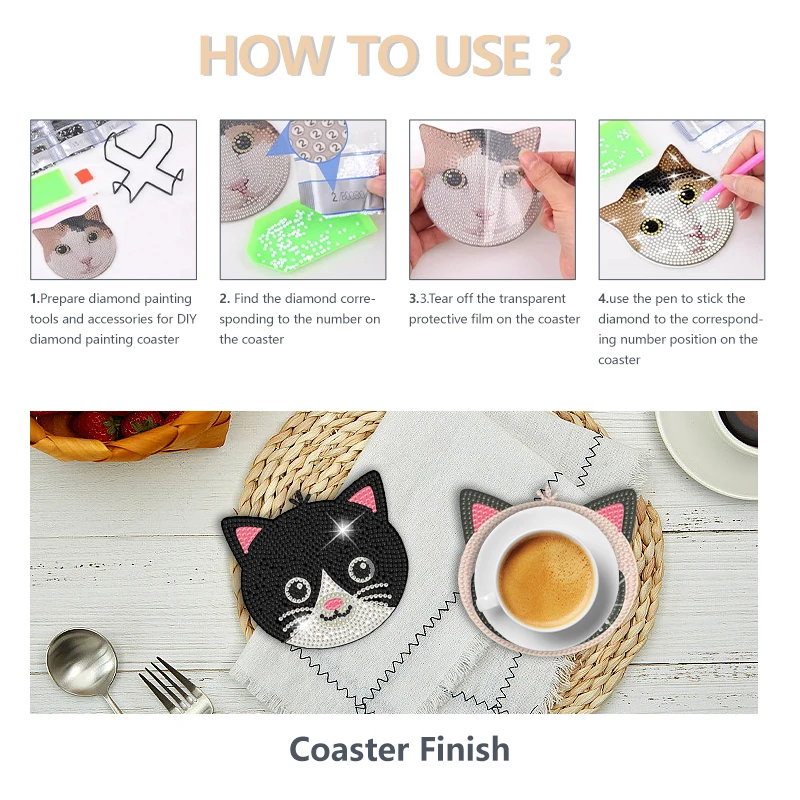 HOW TO USE ?

1.Prepare diamond painting tools and accessories for DIY diamond painting coaster

2. Find the diamond corresponding to the number on the coaster

3.3.Tear off the transparent protective film on the coaster

4.use the pen to stick the diamond to the corresponding number position on the coaster

Coaster Finish