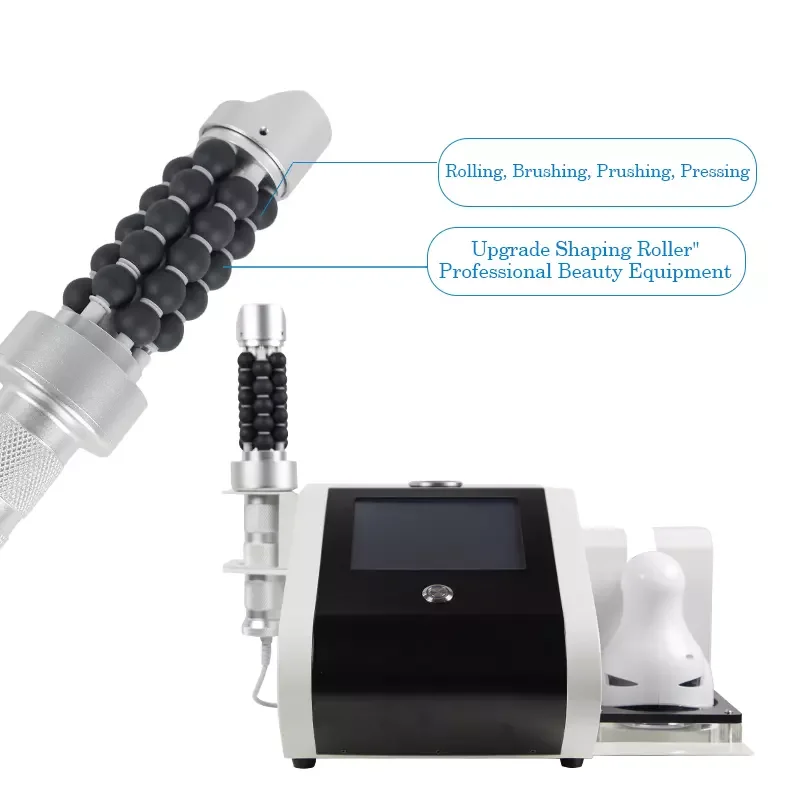 Rolling, Brushing, Prushing, Pressing

Upgrade Shaping Roller"
Professional Beauty Equipment