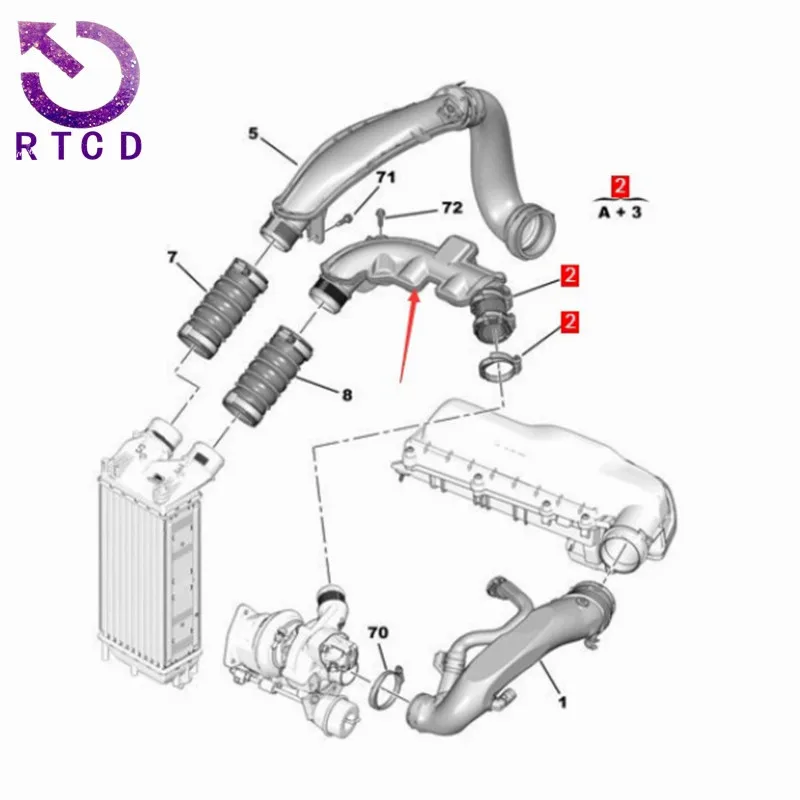 RTCD

5

71

72

2
A + 3

7

2

2

8

70

1