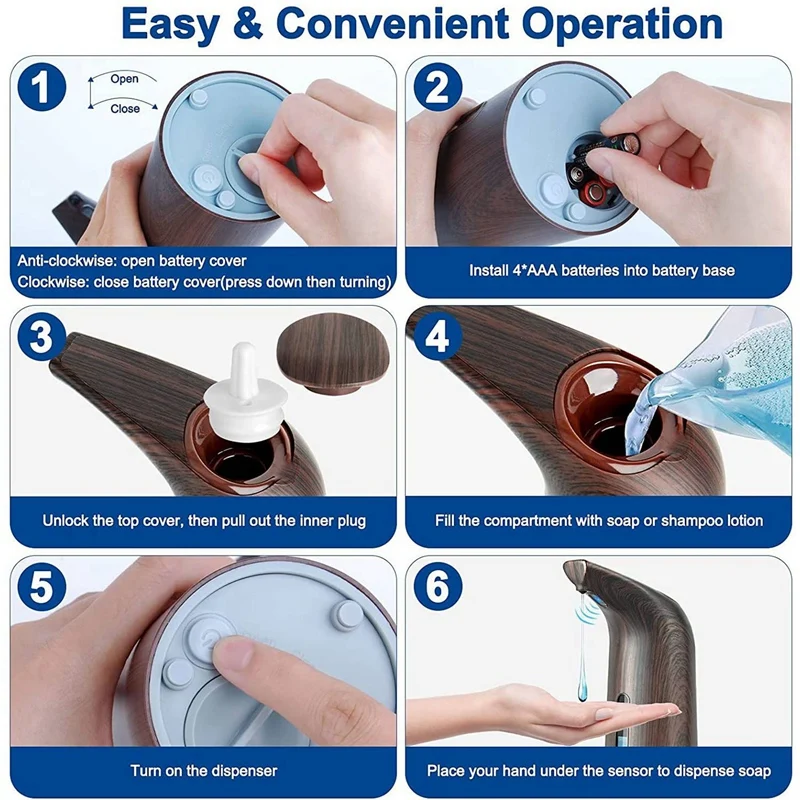 Easy & Convenient Operation

1

Open

Close

Anti-clockwise: open battery cover
Clockwise: close battery cover(press down then turning)

2

Install 4*AAA batteries into battery base

3

Unlock the top cover, then pull out the inner plug

4

Fill the compartment with soap or shampoo lotion

5

Turn on the dispenser

6

Place your hand under the sensor to dispense soap