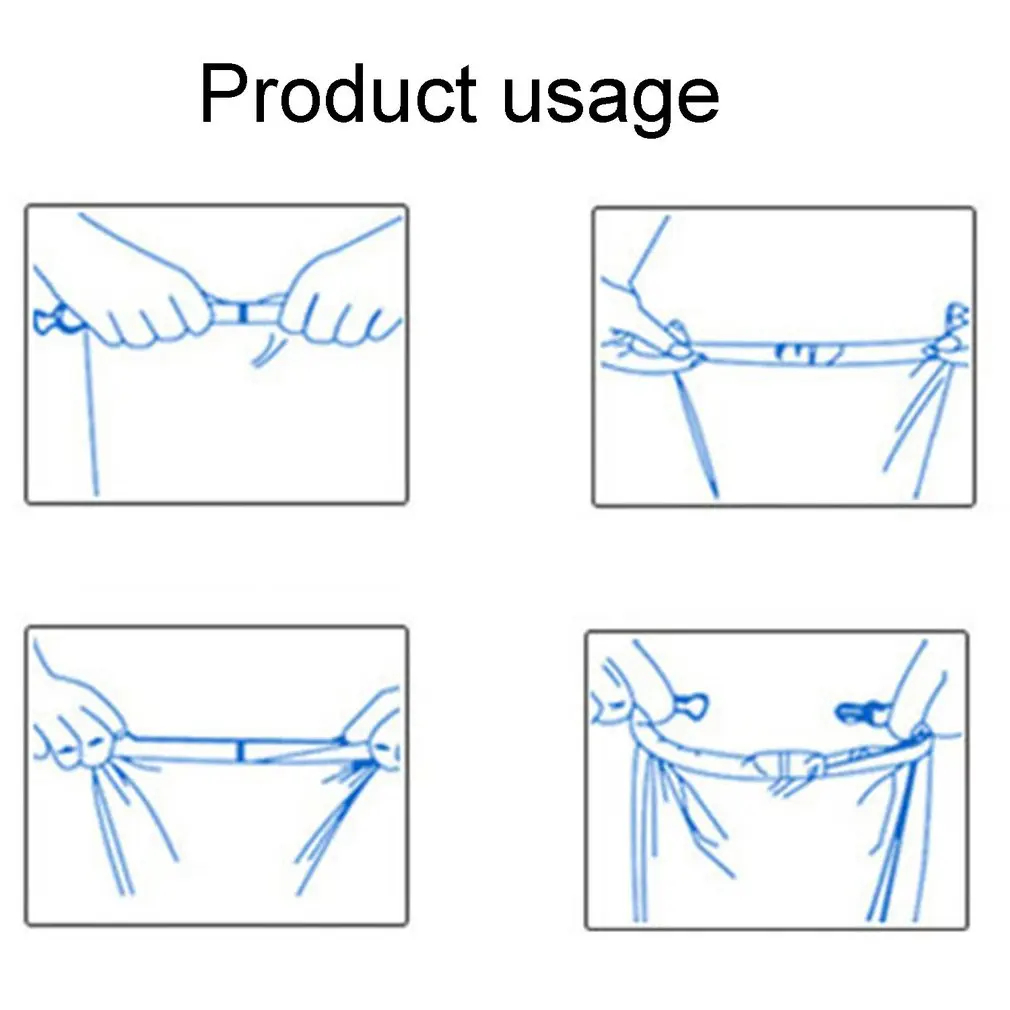 Product usage