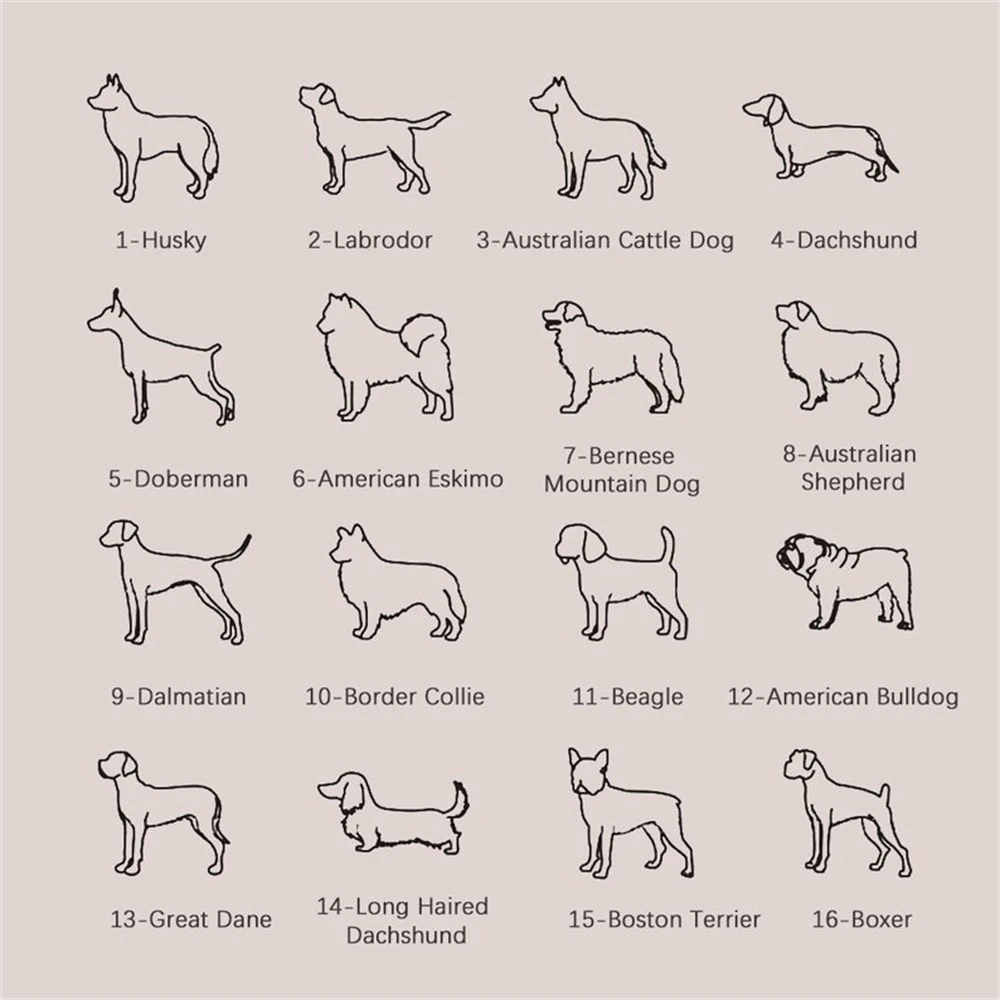 1-Husky

2-Labrodor

3-Australian Cattle Dog

4-Dachshund

5-Doberman

6-American Eskimo

7-Bernese Mountain Dog

8-Australian Shepherd

9-Dalmatian

10-Border Collie

11-Beagle

12-American Bulldog

13-Great Dane

14-Long Haired Dachshund

15-Boston Terrier

16-Boxer