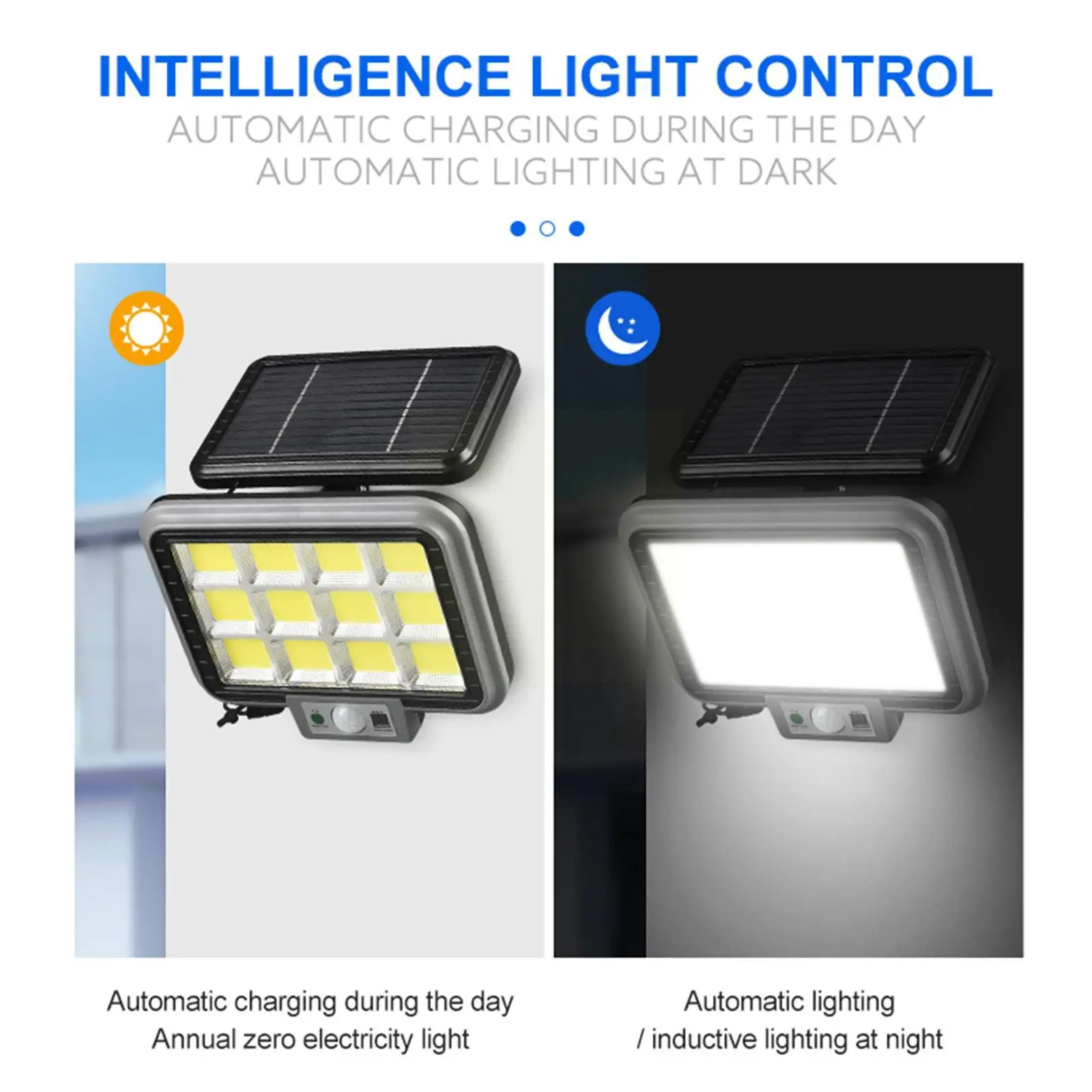 INTELLIGENCE LIGHT CONTROL
AUTOMATIC CHARGING DURING THE DAY
AUTOMATIC LIGHTING AT DARK

Automatic charging during the day
Annual zero electricity light

Automatic lighting
/ inductive lighting at night