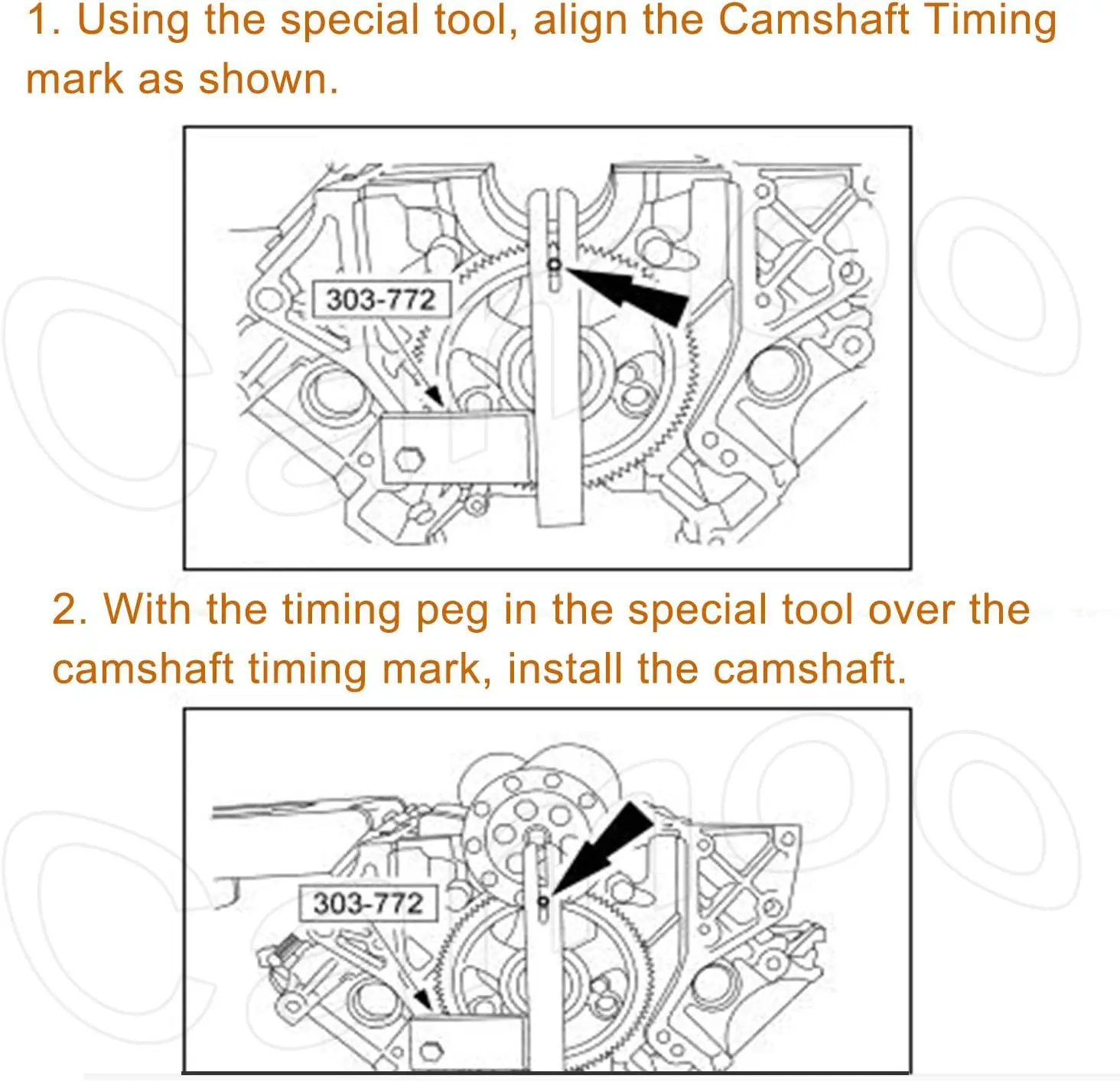 1. Using the special tool, align the Camshaft Timing mark as shown.

303-772

2. With the timing peg in the special tool over the camshaft timing mark, install the camshaft.

303-772