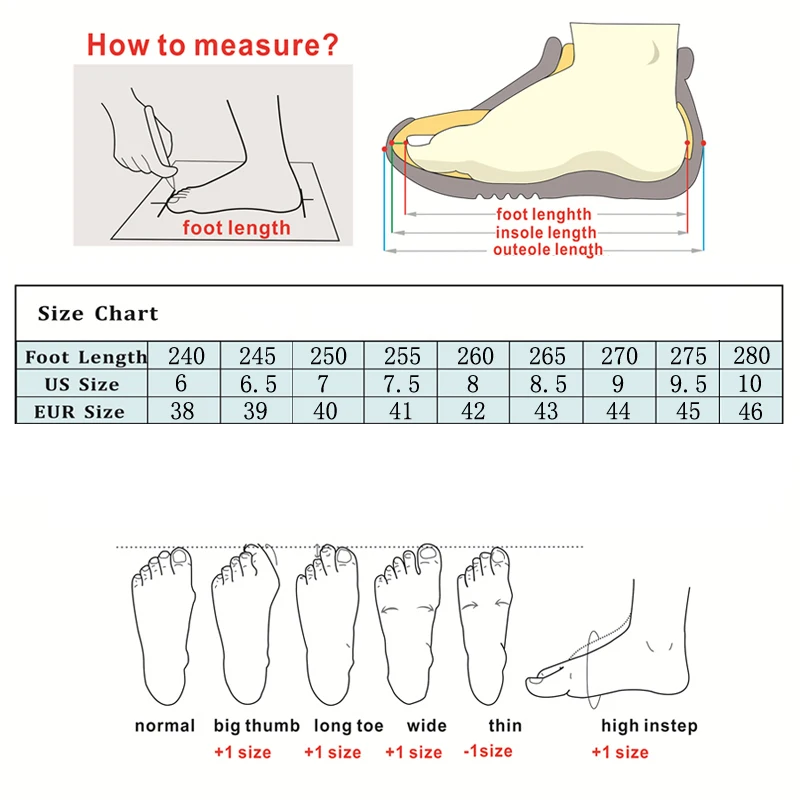 How to measure?

foot length

foot lenghth
insole length
outeole length

Size Chart

| Foot Length | 240 | 245 | 250 | 255 | 260 | 265 | 270 | 275 | 280 |
|---|---|---|---|---|---|---|---|---|---|
| US Size | 6 | 6.5 | 7 | 7.5 | 8 | 8.5 | 9 | 9.5 | 10 |
| EUR Size | 38 | 39 | 40 | 41 | 42 | 43 | 44 | 45 | 46 |

normal
big thumb
+1 size
long toe
+1 size
wide
+1 size
thin
-1size
high instep
+1 size