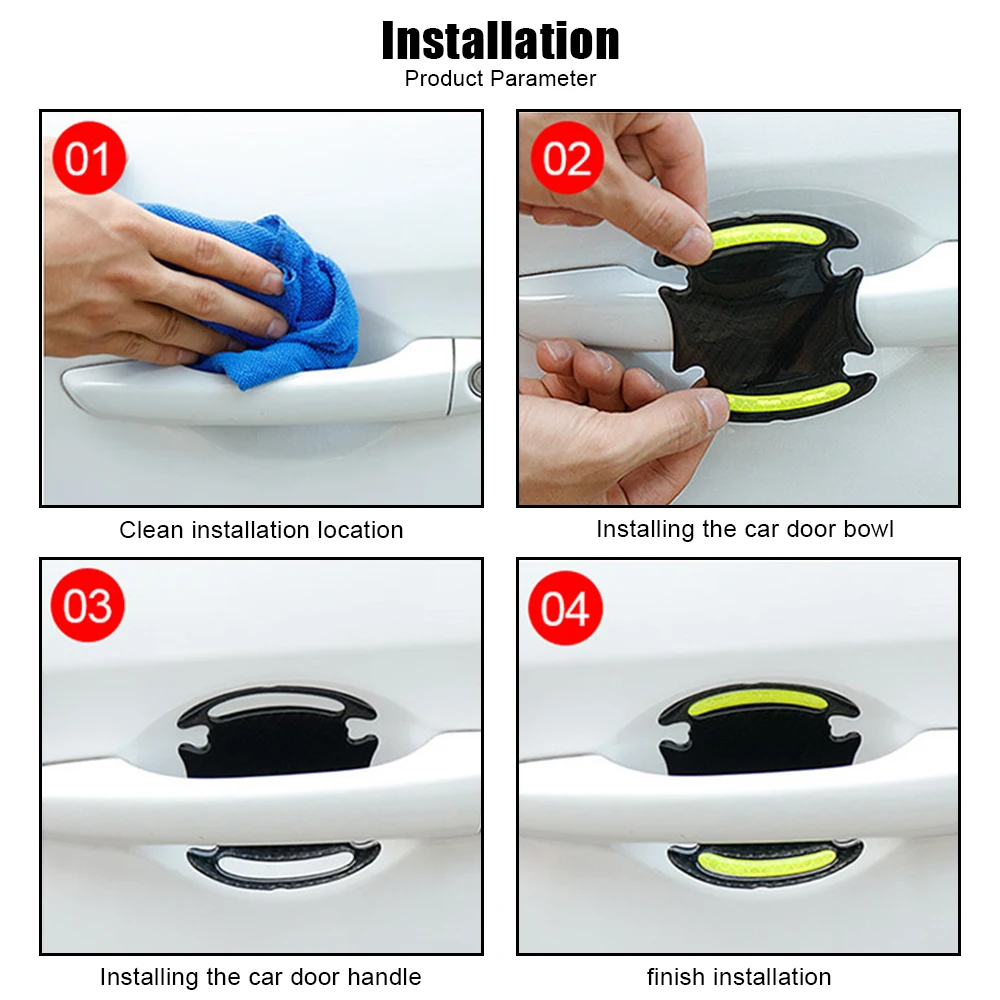 Installation
Product Parameter

01

Clean installation location

02

Installing the car door bowl

03

Installing the car door handle

04

finish installation