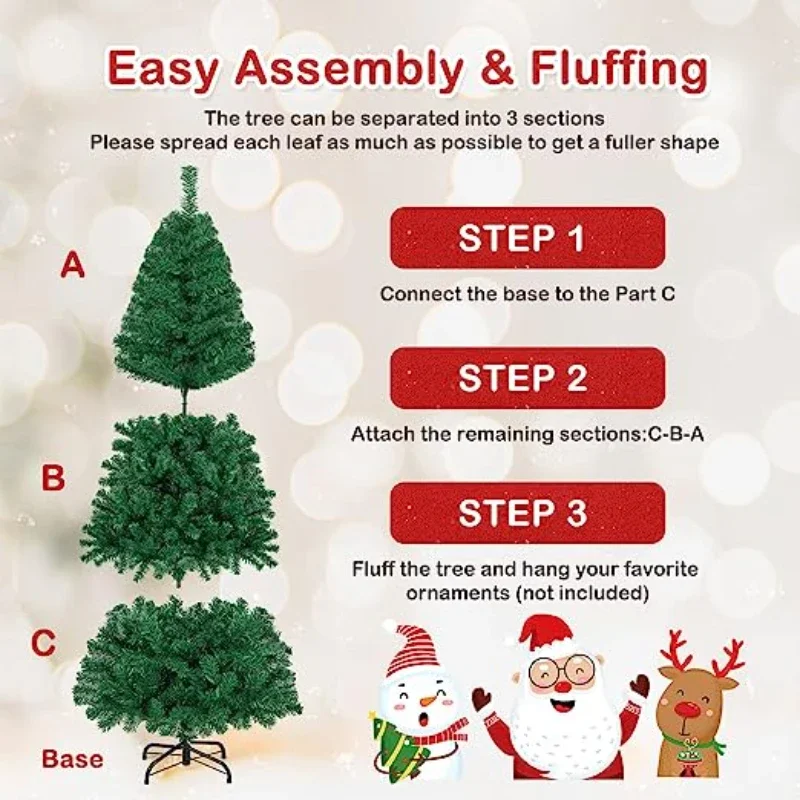 Easy Assembly & Fluffing

The tree can be separated into 3 sections
Please spread each leaf as much as possible to get a fuller shape

A

B

C

Base

STEP 1

Connect the base to the Part C

STEP 2

Attach the remaining sections:C-B-A

STEP 3

Fluff the tree and hang your favorite ornaments (not included)