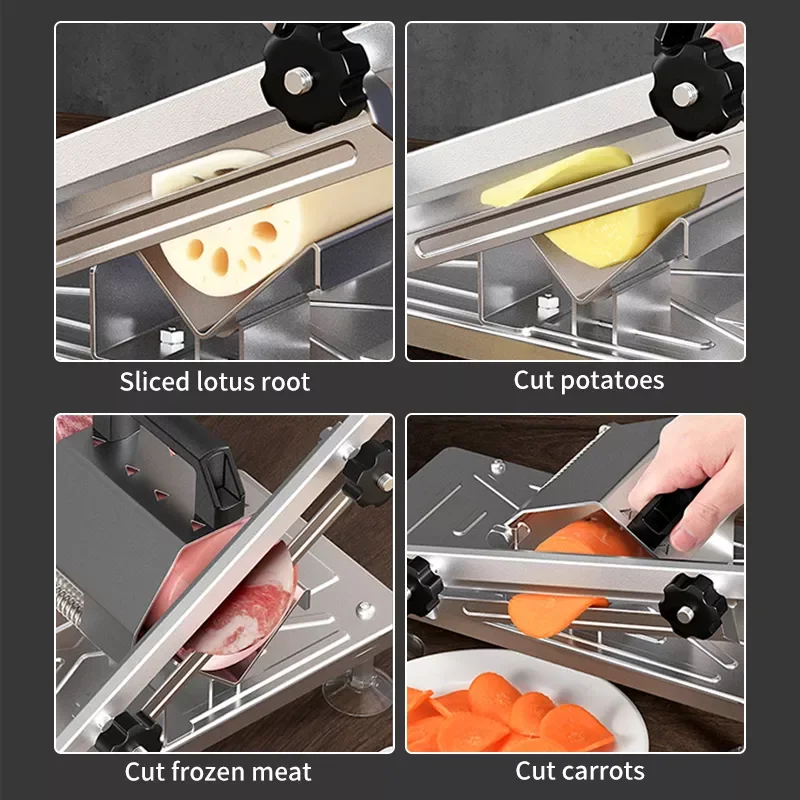 Sliced lotus root

Cut potatoes

Cut frozen meat

Cut carrots