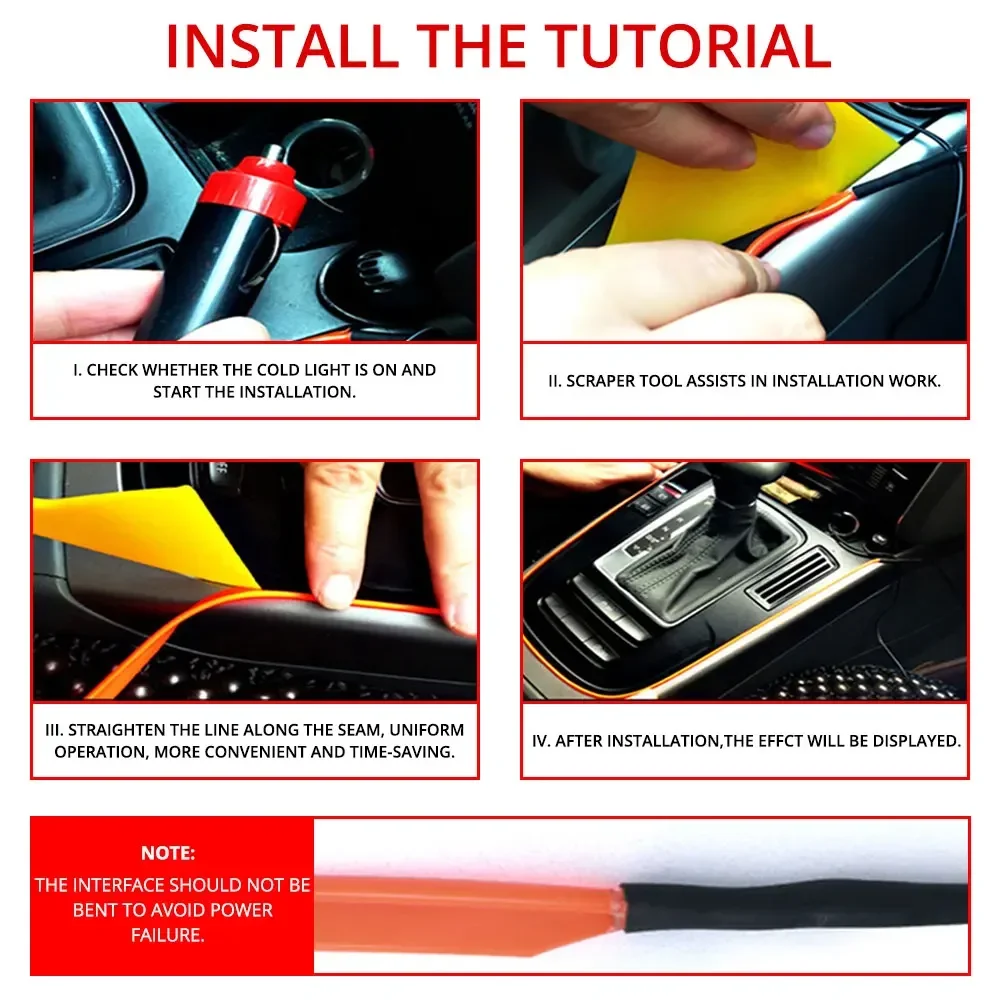 INSTALL THE TUTORIAL

I. CHECK WHETHER THE COLD LIGHT IS ON AND START THE INSTALLATION.

II. SCRAPER TOOL ASSISTS IN INSTALLATION WORK.

III. STRAIGHTEN THE LINE ALONG THE SEAM, UNIFORM OPERATION, MORE CONVENIENT AND TIME-SAVING.

IV. AFTER INSTALLATION,THE EFFCT WILL BE DISPLAYED.

NOTE:
THE INTERFACE SHOULD NOT BE BENT TO AVOID POWER FAILURE.