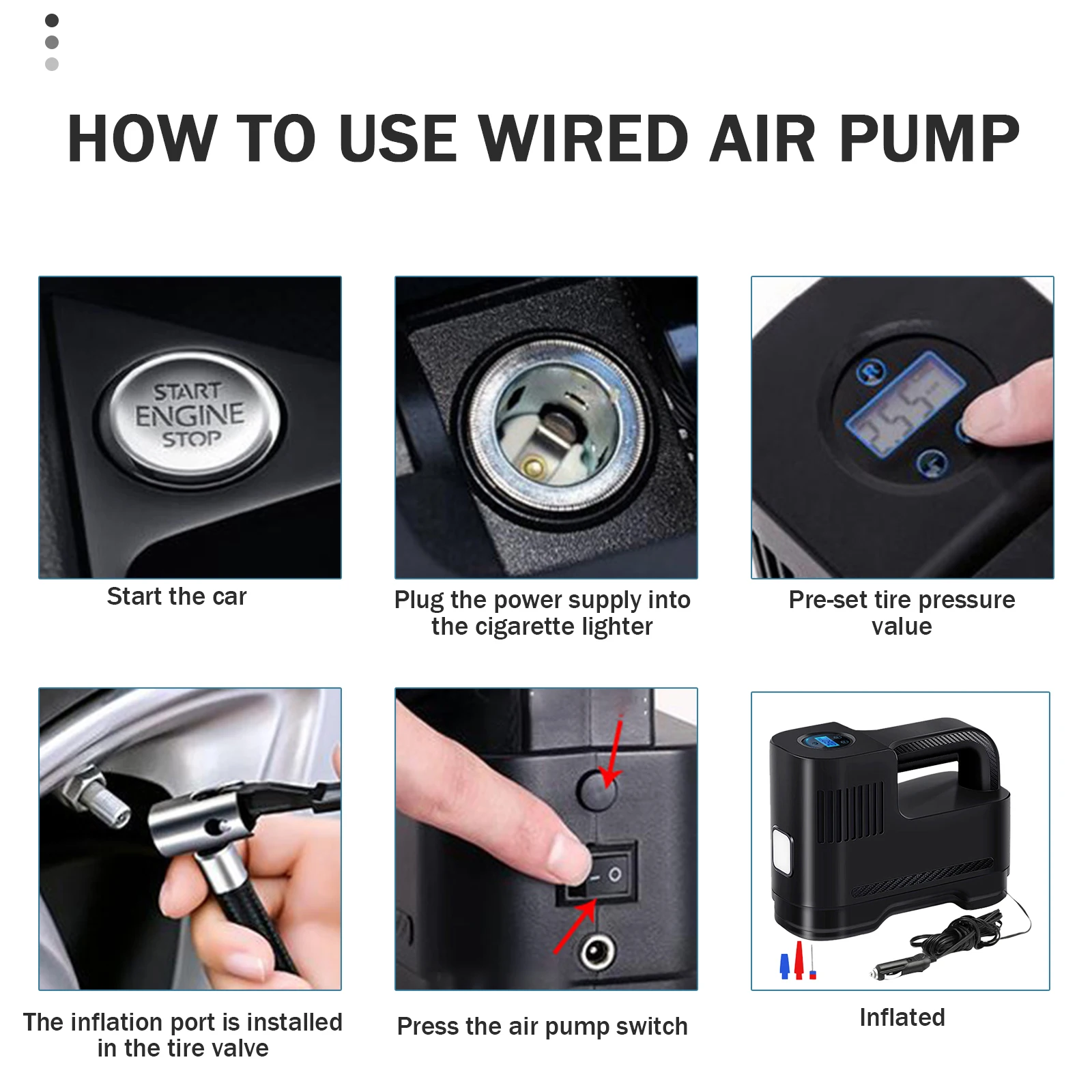 HOW TO USE WIRED AIR PUMP

START
ENGINE
STOP

Start the car

Plug the power supply into the cigarette lighter

Pre-set tire pressure value

The inflation port is installed in the tire valve

Press the air pump switch

Inflated