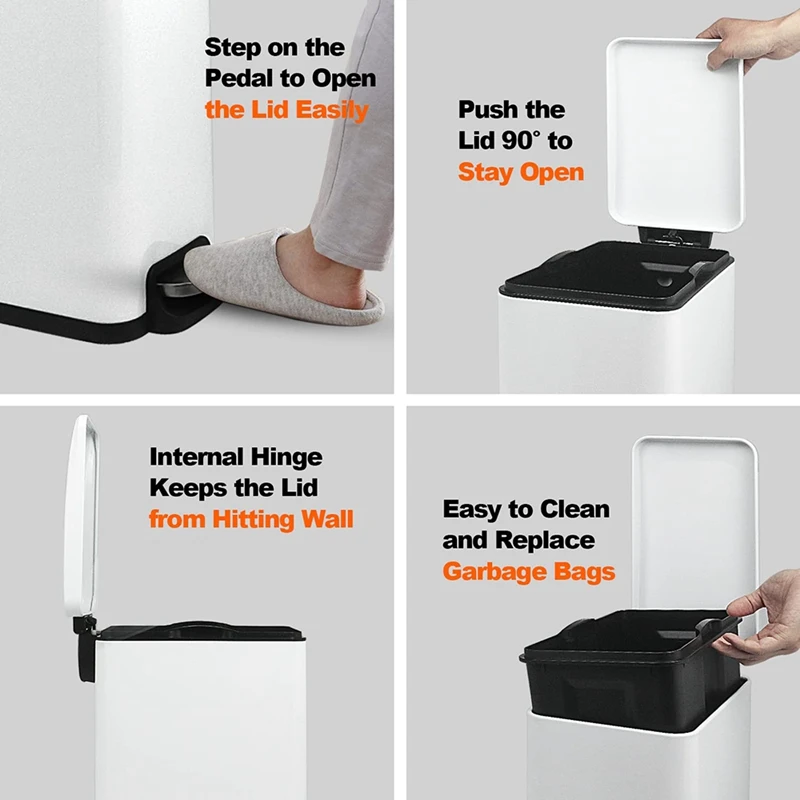 Step on the Pedal to Open the Lid Easily

Push the Lid 90° to Stay Open

Internal Hinge Keeps the Lid from Hitting Wall

Easy to Clean and Replace Garbage Bags