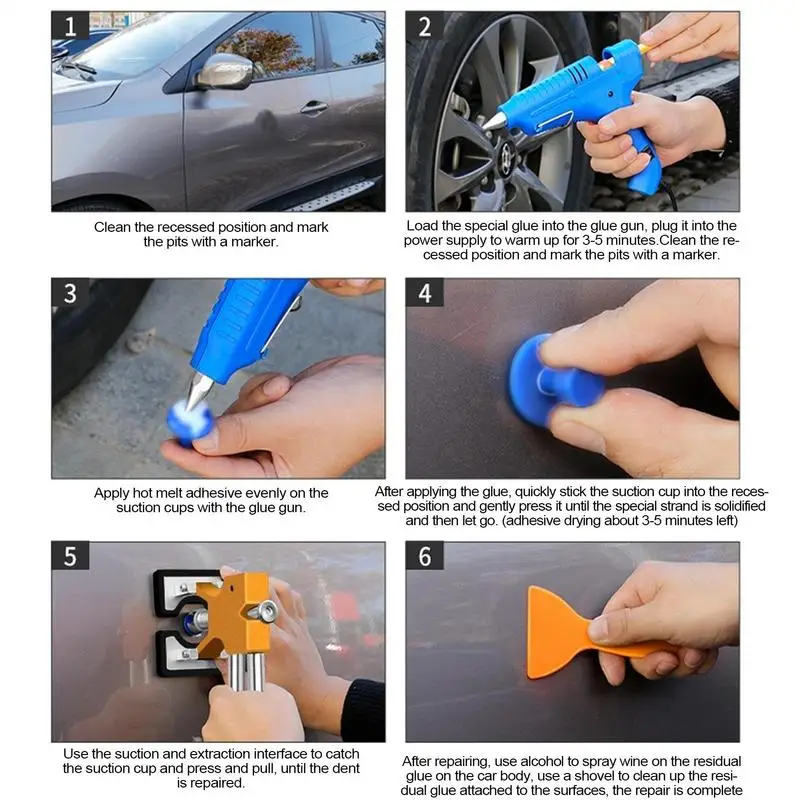 1

Clean the recessed position and mark the pits with a marker.

2

Load the special glue into the glue gun, plug it into the power supply to warm up for 3-5 minutes.Clean the recessed position and mark the pits with a marker.

3

Apply hot melt adhesive evenly on the suction cups with the glue gun.

4

After applying the glue, quickly stick the suction cup into the recessed position and gently press it until the special strand is solidified and then let go. (adhesive drying about 3-5 minutes left)

5

Use the suction and extraction interface to catch the suction cup and press and pull, until the dent is repaired.

6

After repairing, use alcohol to spray wine on the residual glue on the car body, use a shovel to clean up the residual glue attached to the surfaces, the repair is complete