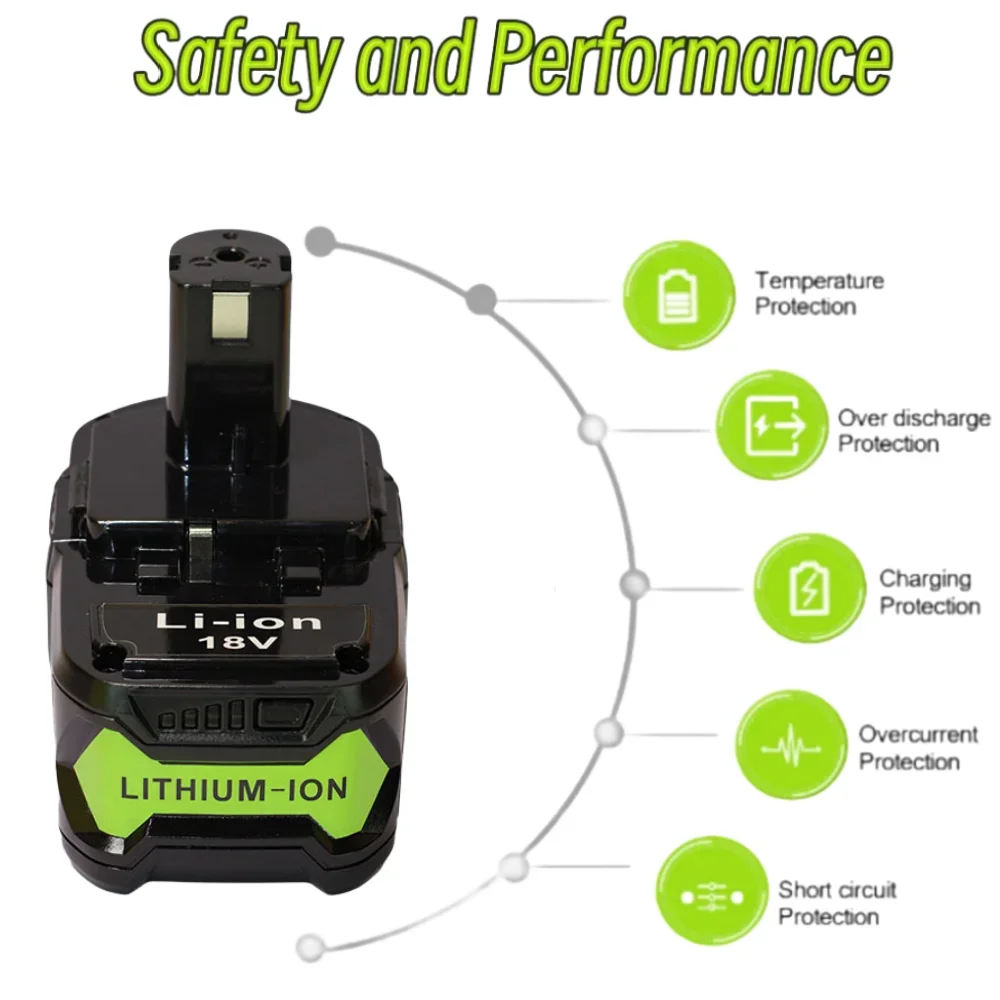 Safety and Performance

Li-ion
18V

LITHIUM-ION

Temperature Protection

Over discharge Protection

Charging Protection

Overcurrent Protection

Short circuit Protection