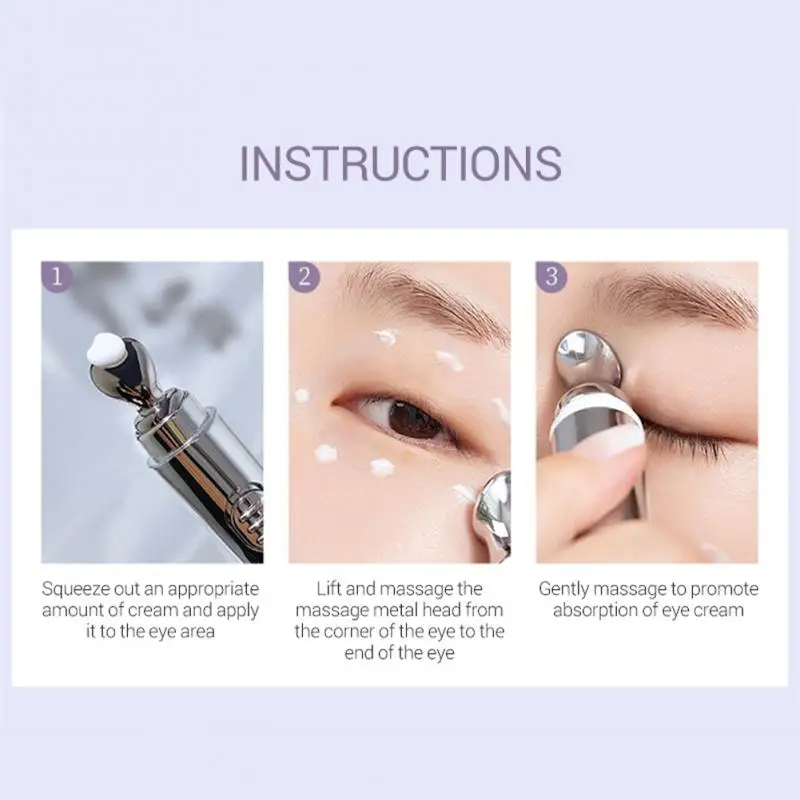 INSTRUCTIONS

1

Squeeze out an appropriate amount of cream and apply it to the eye area

2

Lift and massage the massage metal head from the corner of the eye to the end of the eye

3

Gently massage to promote absorption of eye cream