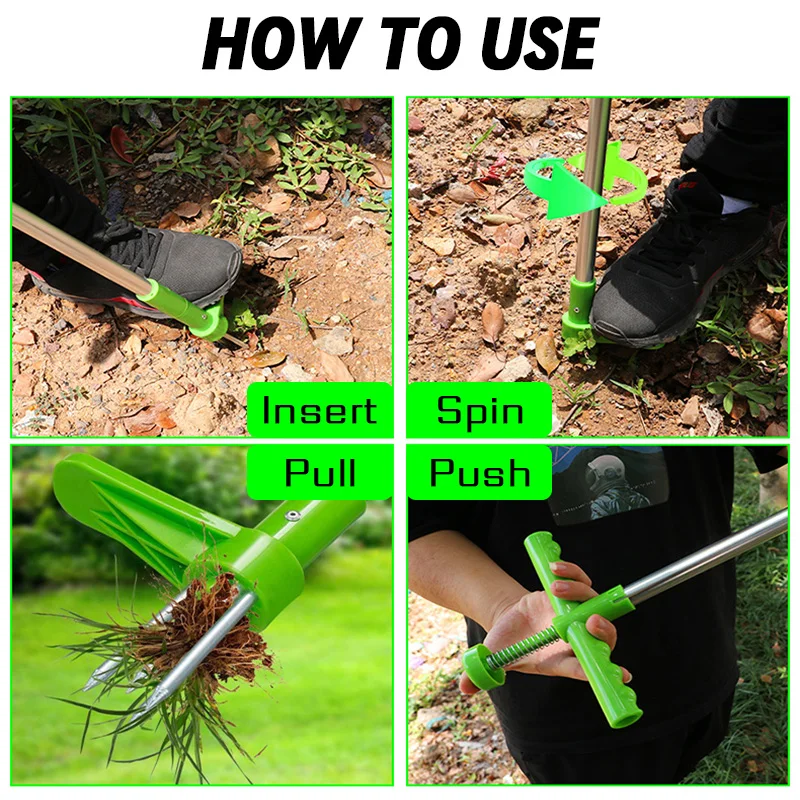 HOW TO USE

Insert

Spin

Pull

Push