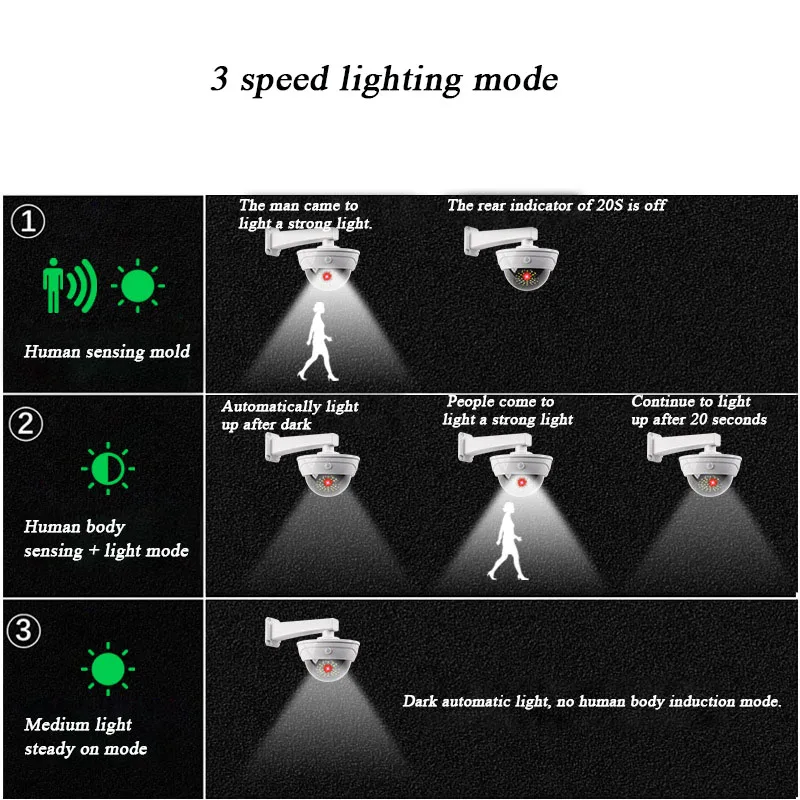 3 speed lighting mode

①

Human sensing mold

The man came to light a strong light.

The rear indicator of 20S is off

②

Human body sensing + light mode

Automatically light up after dark

People come to light a strong light

Continue to light up after 20 seconds

③

Medium light steady on mode

Dark automatic light, no human body induction mode.