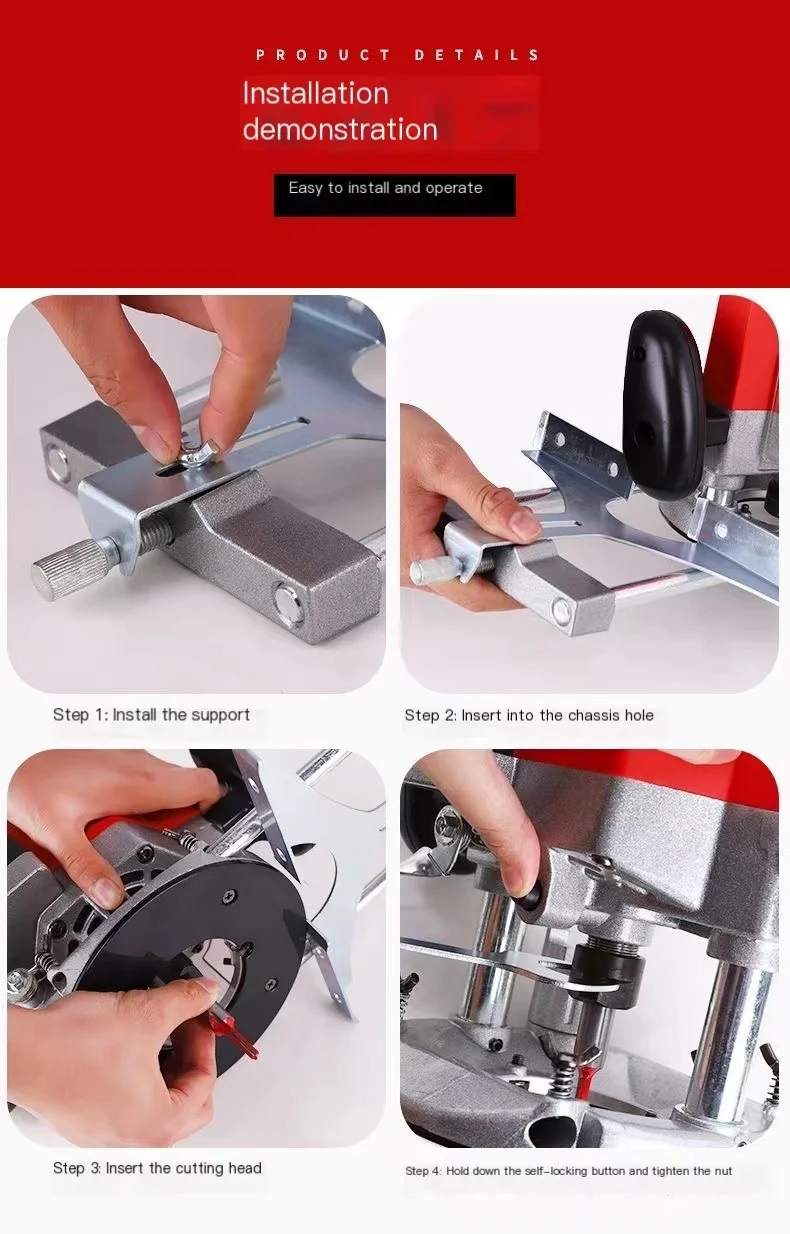 PRODUCT DETAILS

Installation demonstration

Easy to install and operate

Step 1: Install the support

Step 2: Insert into the chassis hole

Step 3: Insert the cutting head

Step 4: Hold down the self-locking button and tighten the nut