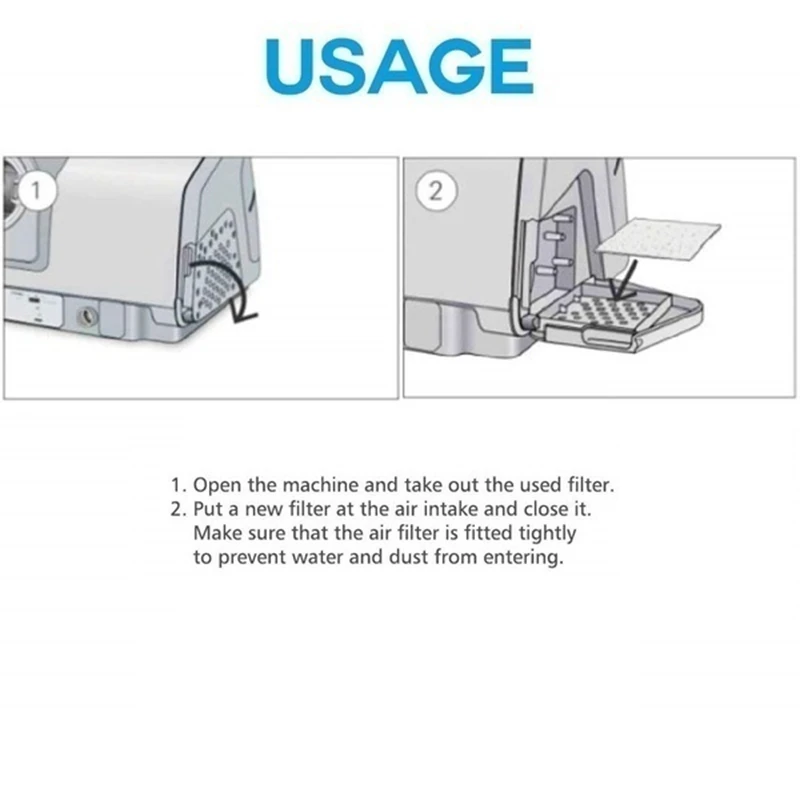 USAGE

1

2

1. Open the machine and take out the used filter.
2. Put a new filter at the air intake and close it. Make sure that the air filter is fitted tightly to prevent water and dust from entering.