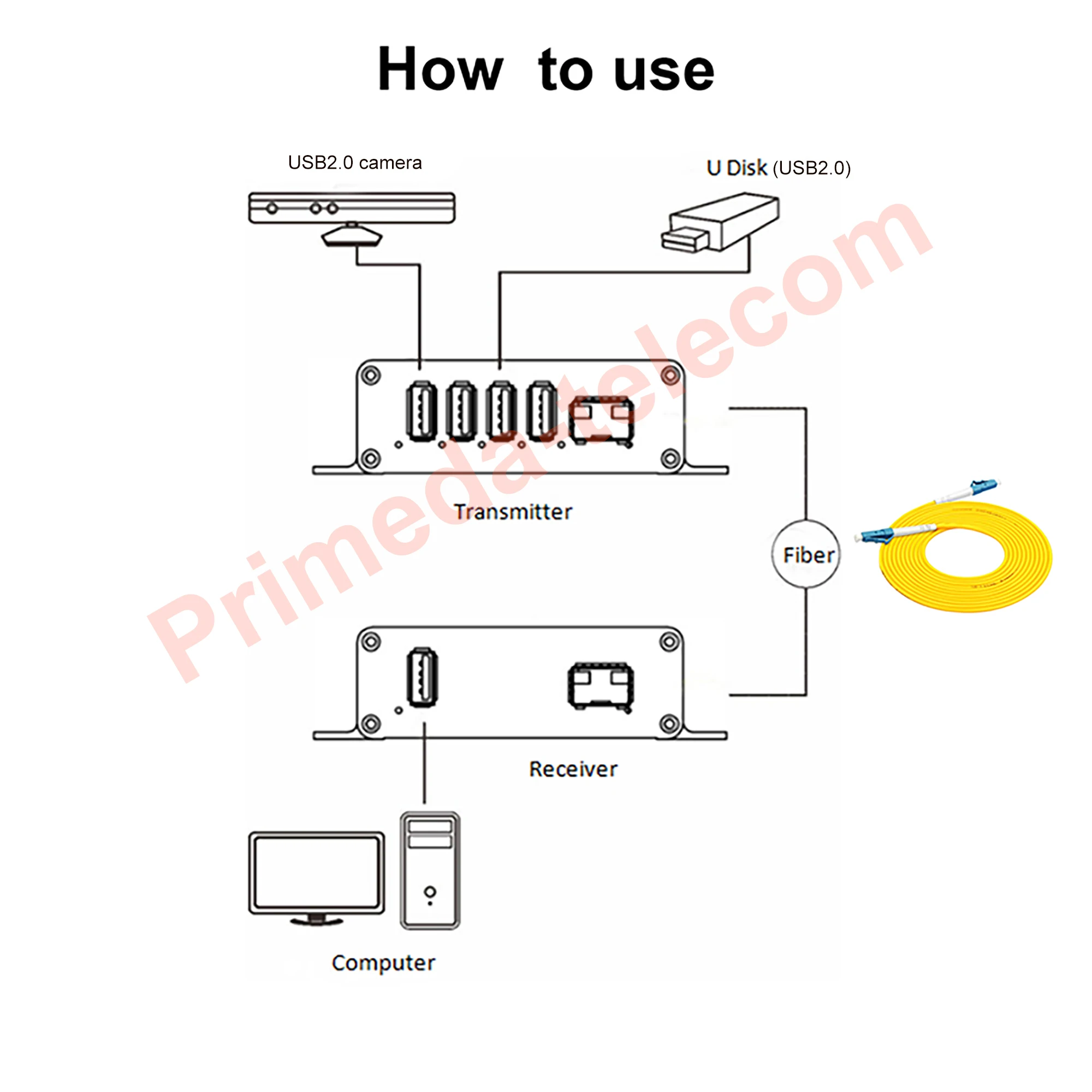 How to use

USB2.0 camera

U Disk (USB2.0)

Primedatelecom

Transmitter

Fiber

Receiver

Computer