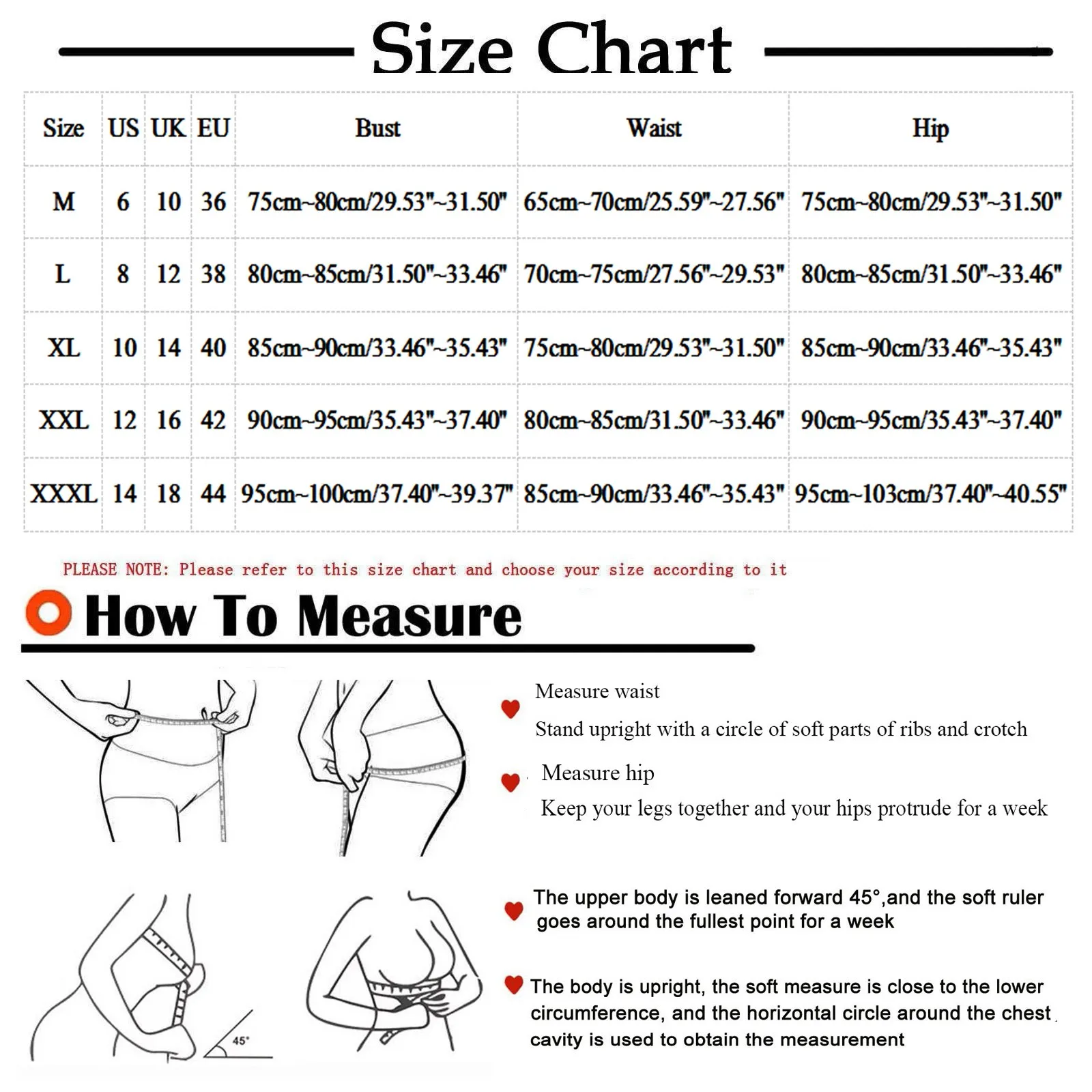 Size Chart

| Size | US | UK | EU | Bust | Waist | Hip |
|---|---|---|---|---|---|---|
| M | 6 | 10 | 36 | 75cm~80cm/29.53"~31.50" | 65cm~70cm/25.59"~27.56" | 75cm~80cm/29.53"~31.50" |
| L | 8 | 12 | 38 | 80cm~85cm/31.50"~33.46" | 70cm~75cm/27.56"~29.53" | 80cm~85cm/31.50"~33.46" |
| XL | 10 | 14 | 40 | 85cm~90cm/33.46"~35.43" | 75cm~80cm/29.53"~31.50" | 85cm~90cm/33.46"~35.43" |
| XXL | 12 | 16 | 42 | 90cm~95cm/35.43"~37.40" | 80cm~85cm/31.50"~33.46" | 90cm~95cm/35.43"~37.40" |
| XXXL | 14 | 18 | 44 | 95cm~100cm/37.40"~39.37" | 85cm~90cm/33.46"~35.43" | 95cm~103cm/37.40"~40.55" |

PLEASE NOTE: Please refer to this size chart and choose your size according to it

How To Measure

Measure waist
Stand upright with a circle of soft parts of ribs and crotch

Measure hip
Keep your legs together and your hips protrude for a week

The upper body is leaned forward 45°,and the soft ruler goes around the fullest point for a week

The body is upright, the soft measure is close to the lower circumference, and the horizontal circle around the chest cavity is used to obtain the measurement

45°