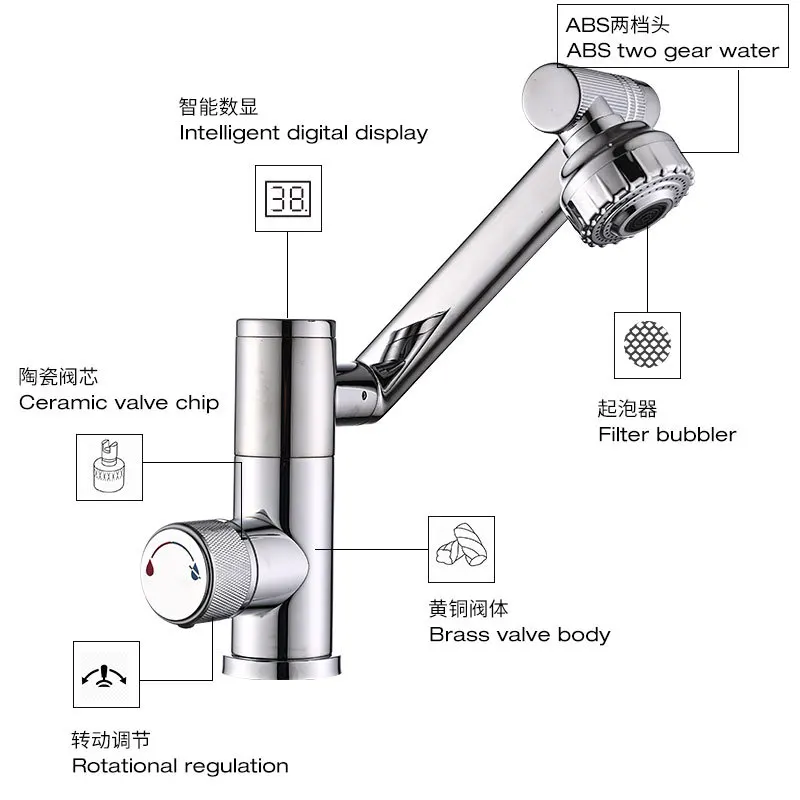 ABS两档头
ABS two gear water

智能数显
Intelligent digital display

38.

陶瓷阀芯
Ceramic valve chip

起泡器
Filter bubbler

黄铜阀体
Brass valve body

转动调节
Rotational regulation