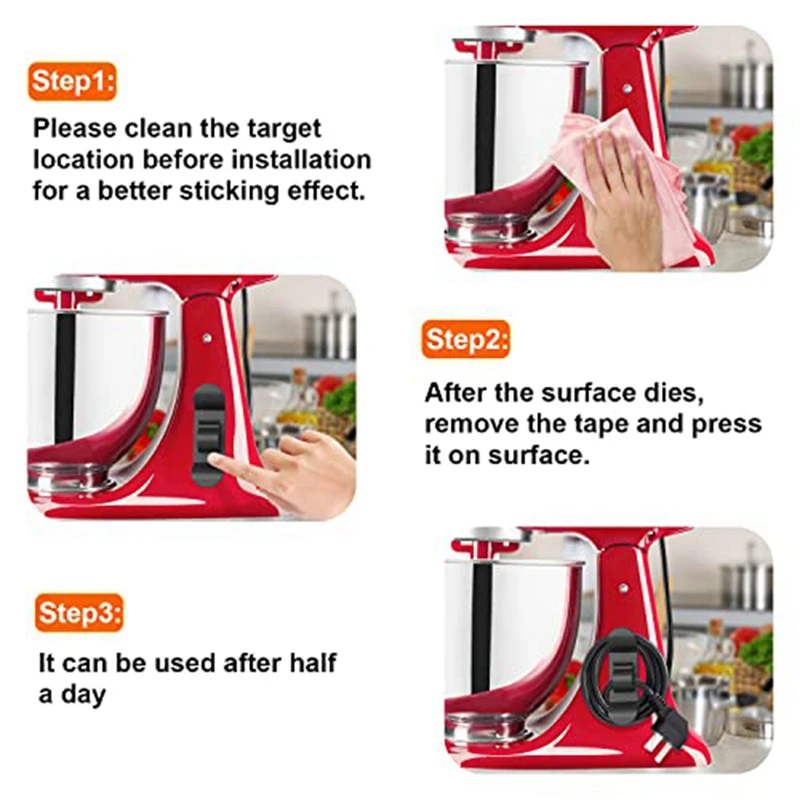 Step1:

Please clean the target location before installation for a better sticking effect.

Step2:

After the surface dies, remove the tape and press it on surface.

Step3:

It can be used after half a day