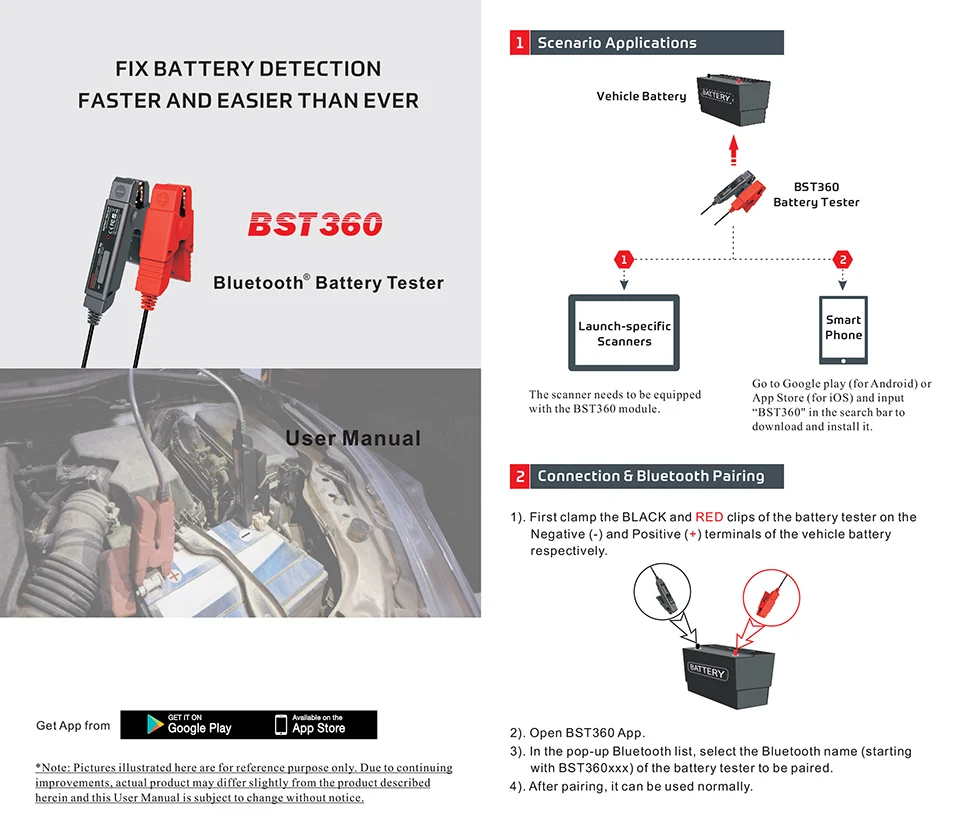 FIX BATTERY DETECTION
FASTER AND EASIER THAN EVER

BST360

Bluetooth® Battery Tester

User Manual

Get App from GET IT ON Google Play Available on the App Store

*Note: Pictures illustrated here are for reference purpose only. Due to continuing improvements, actual product may differ slightly from the product described herein and this User Manual is subject to change without notice.

1 Scenario Applications

Vehicle Battery

BATTERY

BST360
Battery Tester

1

2

Launch-specific Scanners

Smart Phone

The scanner needs to be equipped with the BST360 module.

Go to Google play (for Android) or App Store (for iOS) and input "BST360" in the search bar to download and install it.

2 Connection & Bluetooth Pairing

1). First clamp the BLACK and RED clips of the battery tester on the Negative (-) and Positive (+) terminals of the vehicle battery respectively.

BATTERY

2). Open BST360 App.
3). In the pop-up Bluetooth list, select the Bluetooth name (starting with BST360xxx) of the battery tester to be paired.
4). After pairing, it can be used normally.