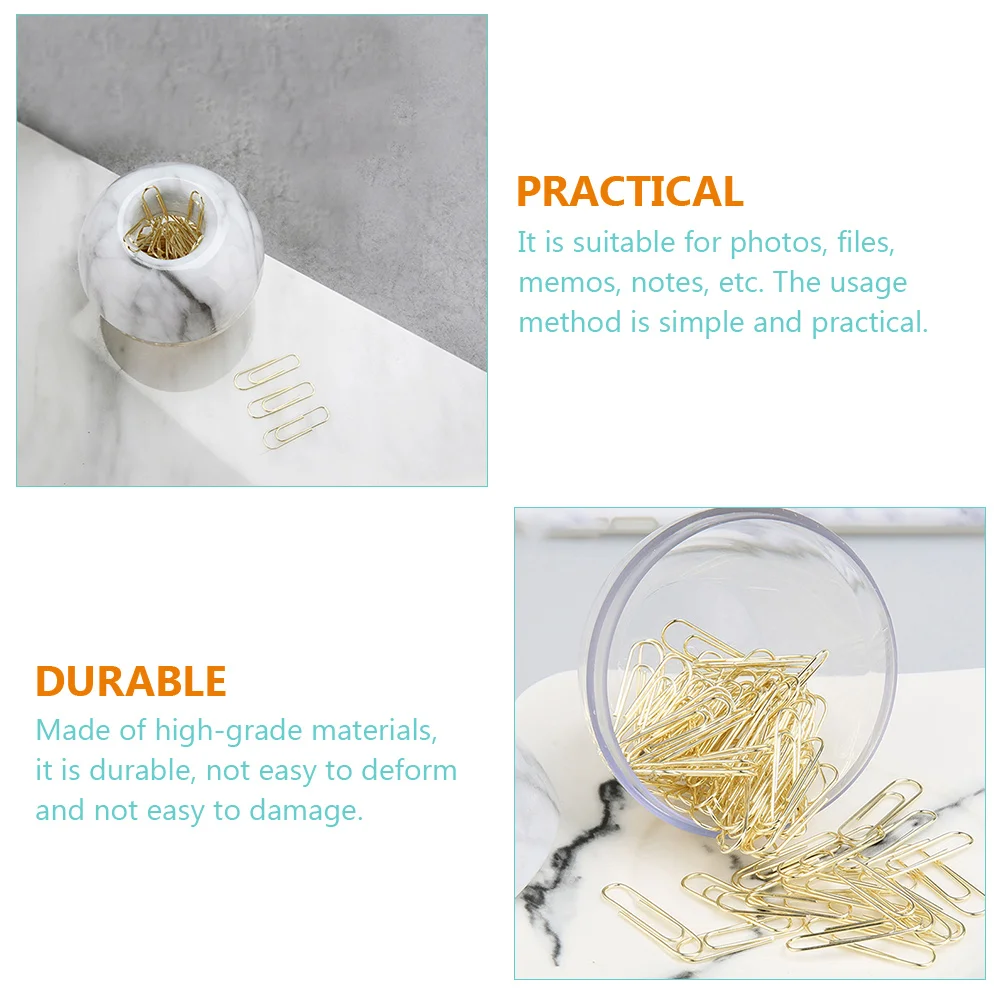 PRACTICAL
It is suitable for photos, files, memos, notes, etc. The usage method is simple and practical.

DURABLE
Made of high-grade materials, it is durable, not easy to deform and not easy to damage.