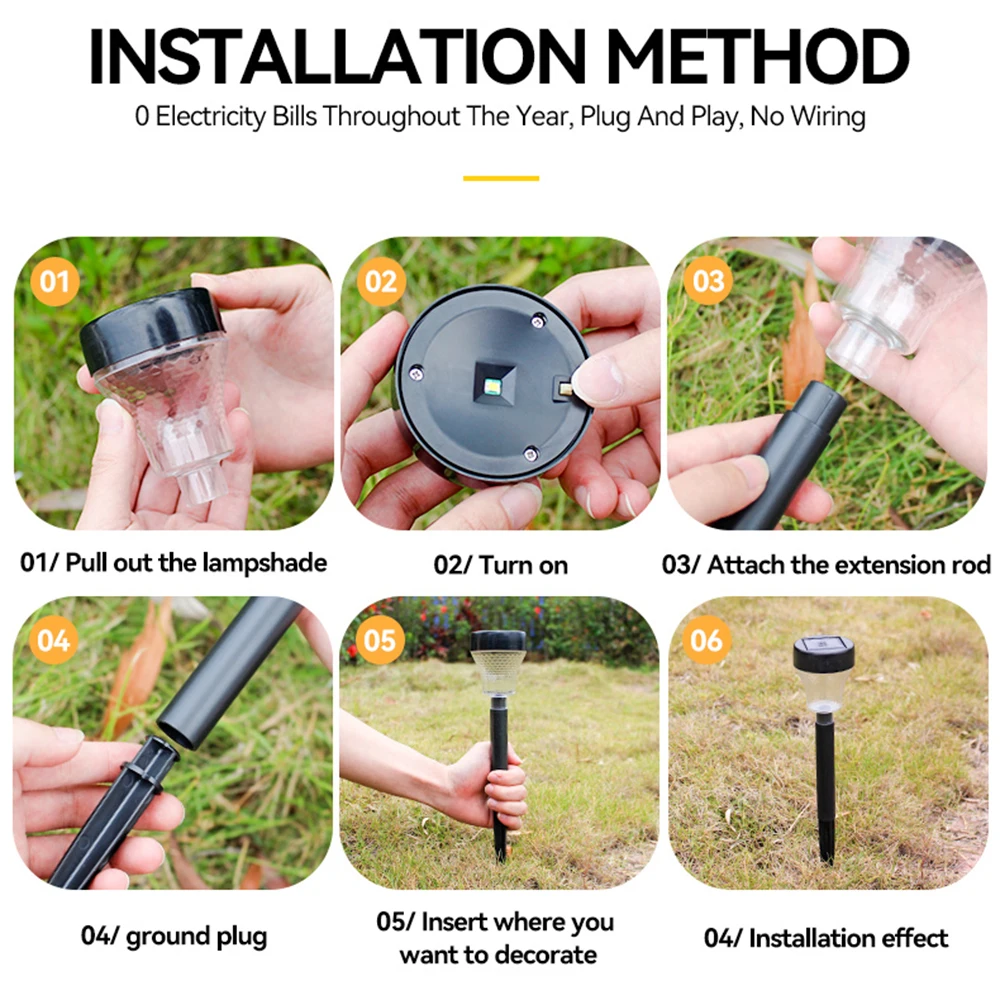 INSTALLATION METHOD

0 Electricity Bills Throughout The Year, Plug And Play, No Wiring

01

02

03

01/ Pull out the lampshade

02/ Turn on

03/ Attach the extension rod

04

05

06

04/ ground plug

05/ Insert where you want to decorate

04/ Installation effect