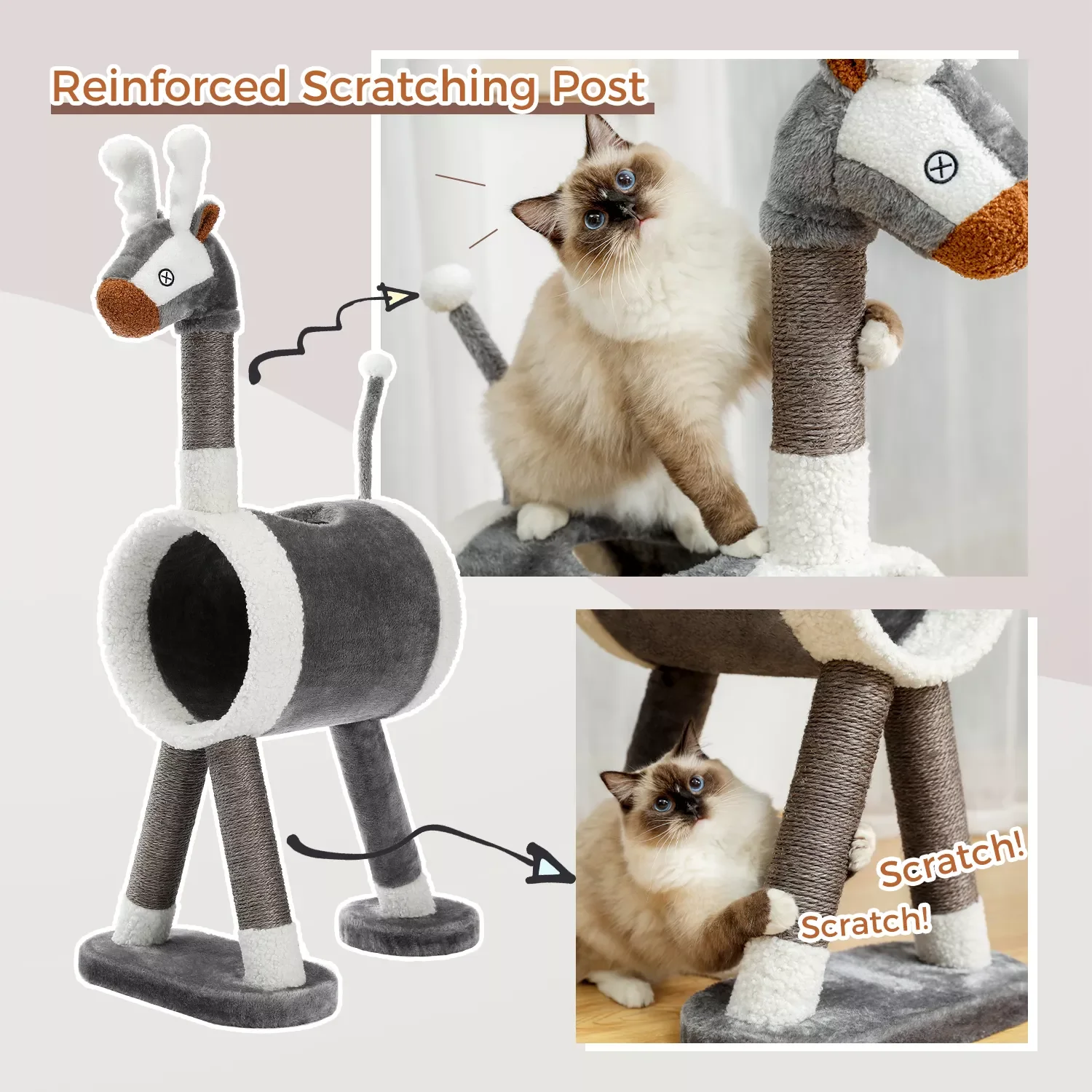 Reinforced Scratching Post

Scratch!
Scratch!