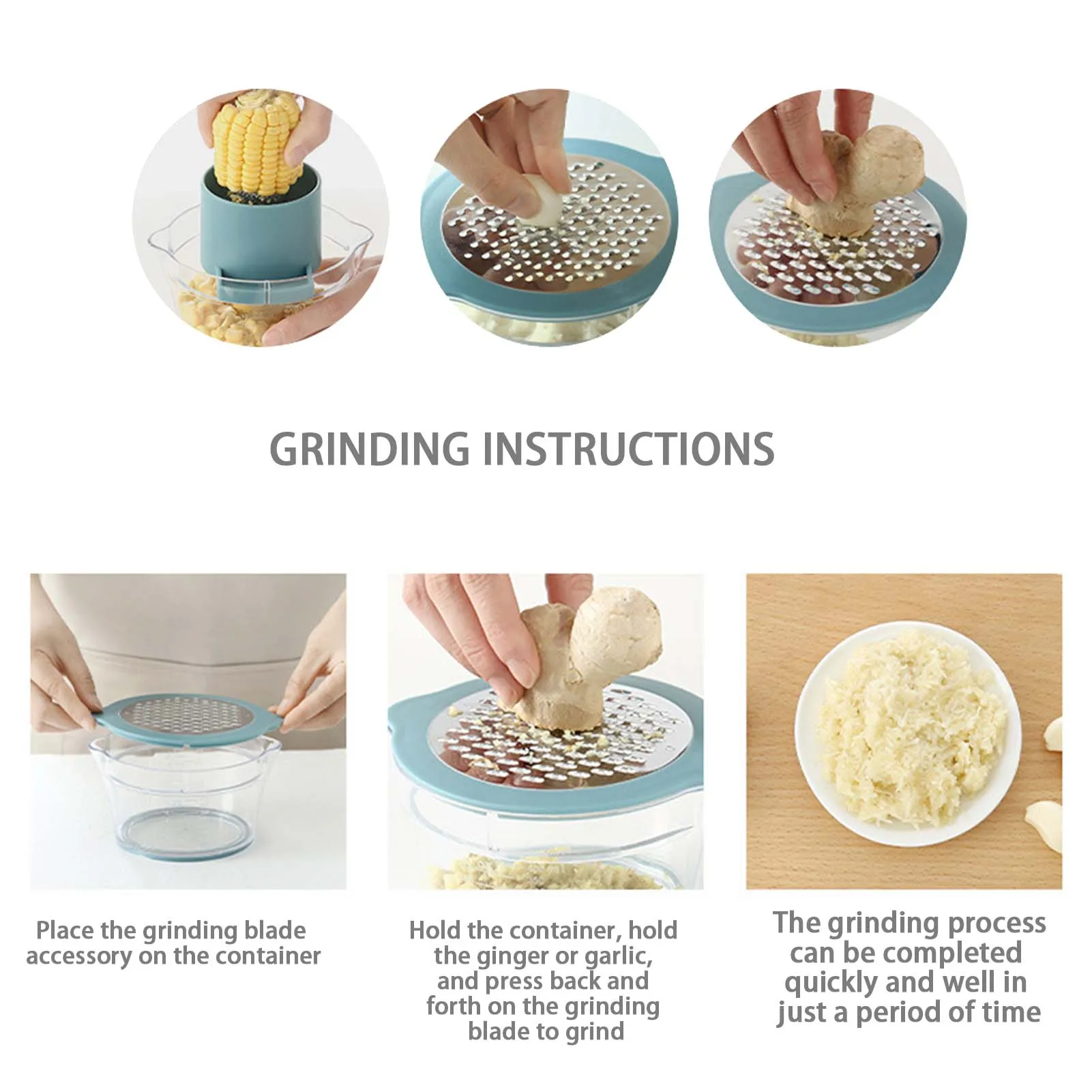 GRINDING INSTRUCTIONS

Place the grinding blade accessory on the container

Hold the container, hold the ginger or garlic, and press back and forth on the grinding blade to grind

The grinding process can be completed quickly and well in just a period of time