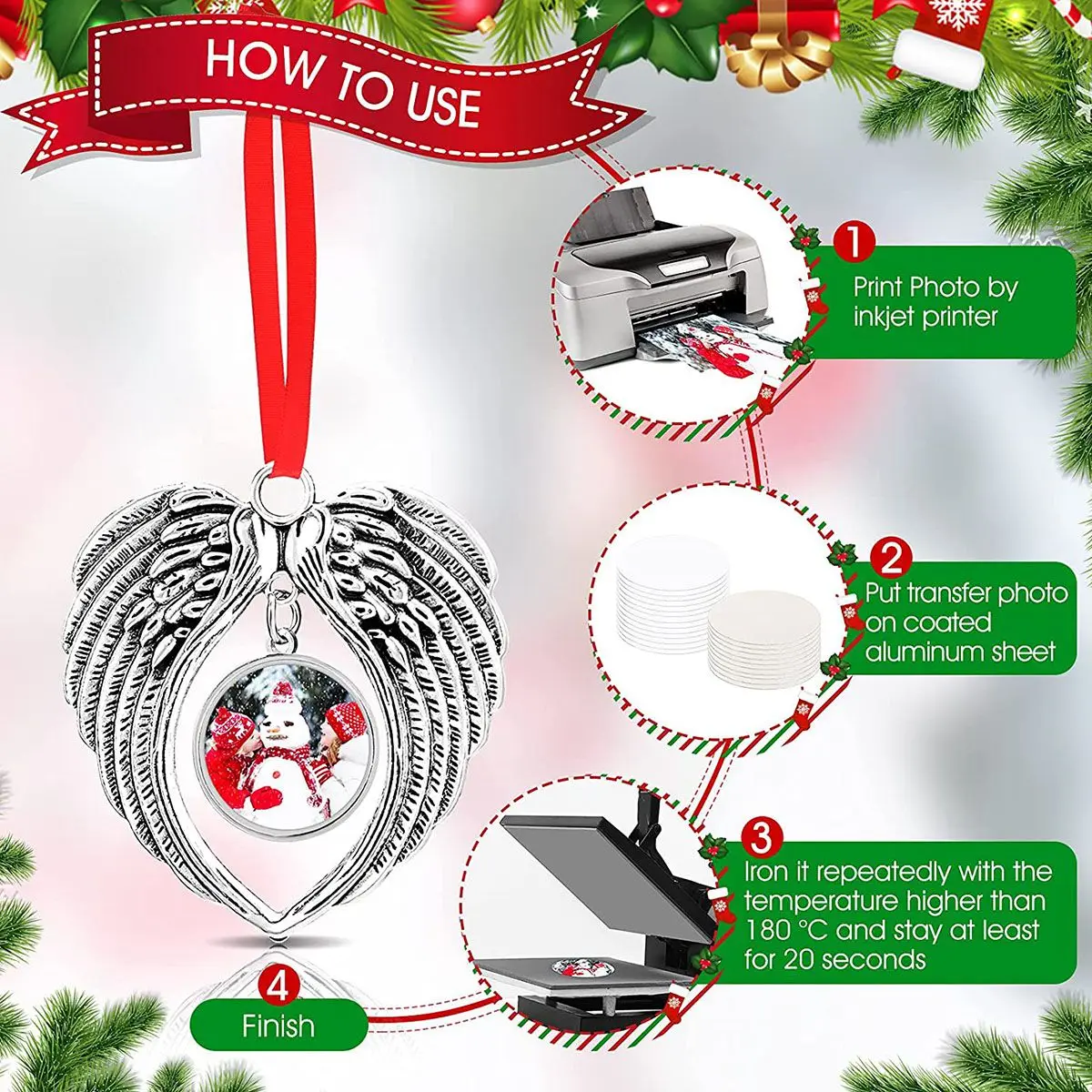 HOW TO USE

1
Print Photo by inkjet printer

2
Put transfer photo on coated aluminum sheet

3
Iron it repeatedly with the temperature higher than 180 °C and stay at least for 20 seconds

4
Finish