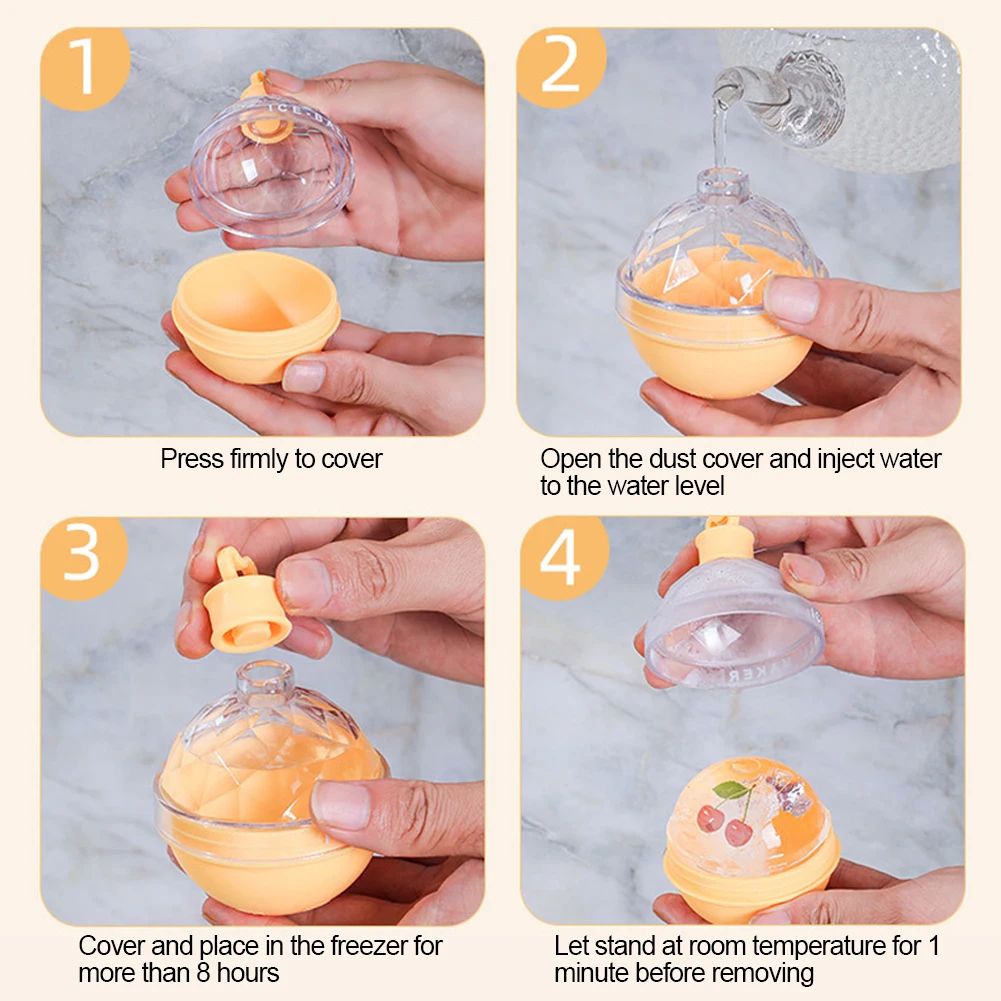 1

Press firmly to cover

2

Open the dust cover and inject water to the water level

3

Cover and place in the freezer for more than 8 hours

4

Let stand at room temperature for 1 minute before removing