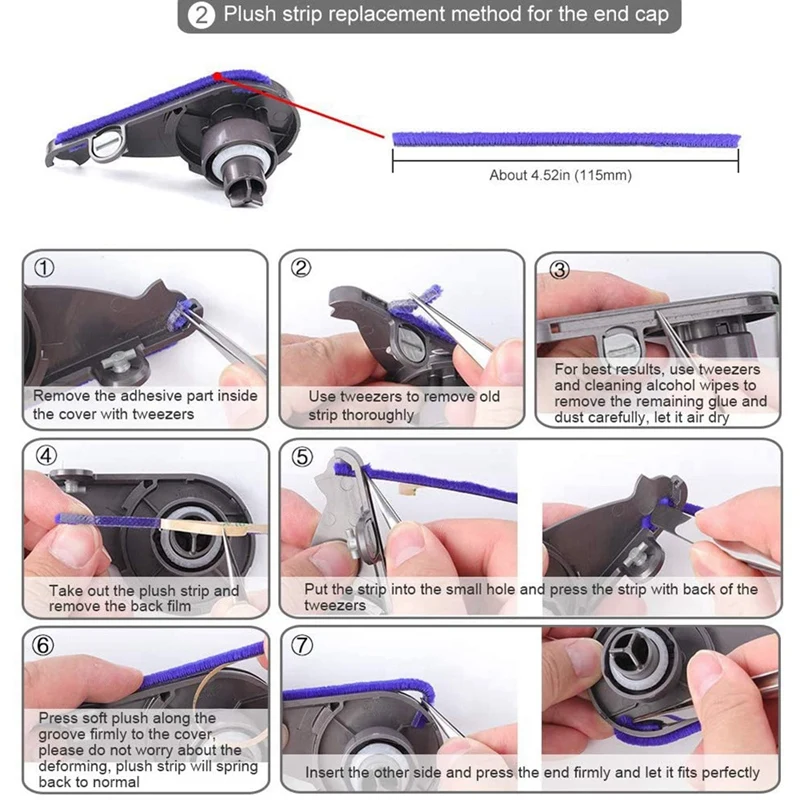 ② Plush strip replacement method for the end cap

About 4.52in (115mm)

①
Remove the adhesive part inside the cover with tweezers

②
Use tweezers to remove old strip thoroughly

③
For best results, use tweezers and cleaning alcohol wipes to remove the remaining glue and dust carefully, let it air dry

④
Take out the plush strip and remove the back film

⑤
Put the strip into the small hole and press the strip with back of the tweezers

⑥
Press soft plush along the groove firmly to the cover, please do not worry about the deforming, plush strip will spring back to normal

⑦
Insert the other side and press the end firmly and let it fits perfectly