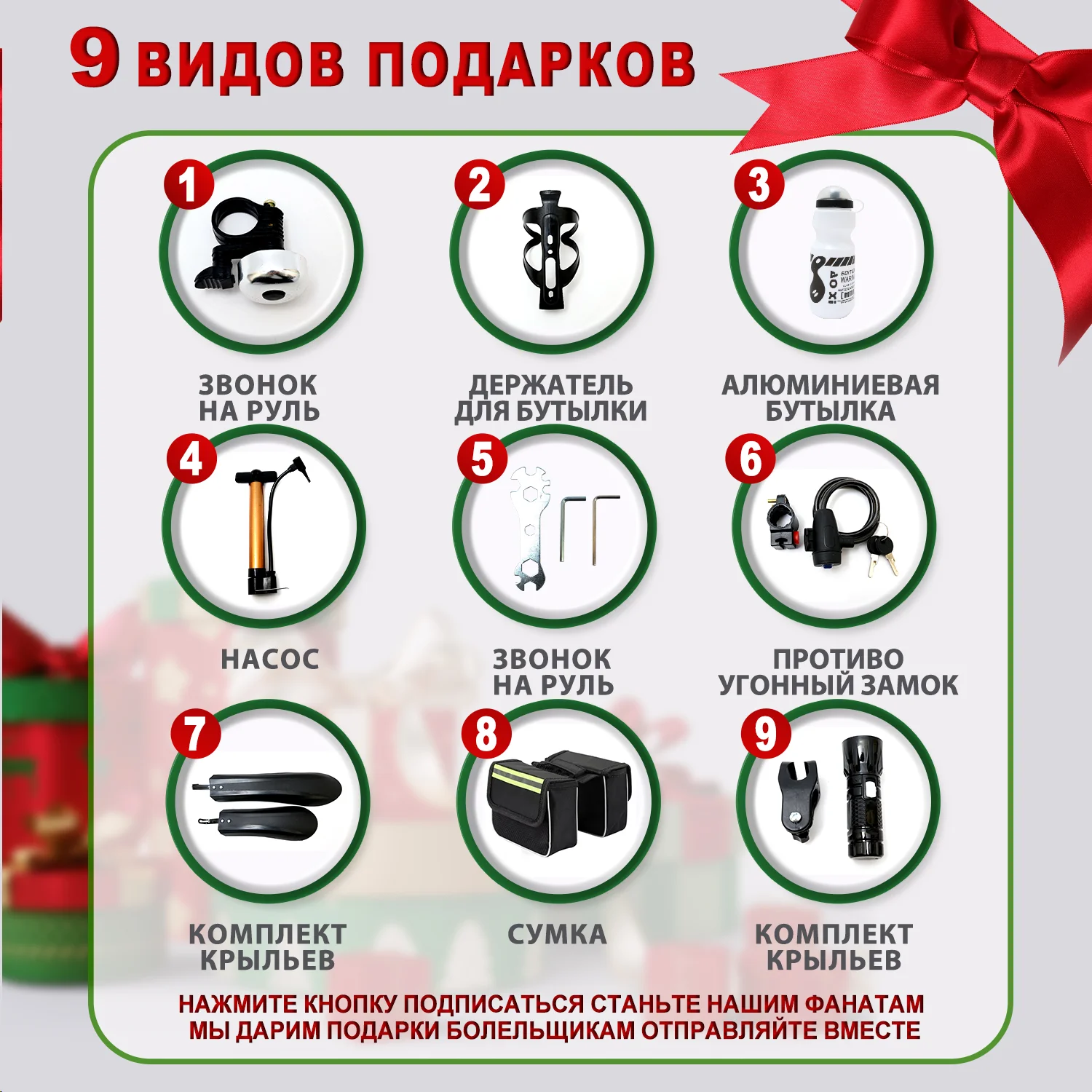 9 ВИДОВ ПОДАРКОВ

1
ЗВОНОК НА РУЛЬ

2
ДЕРЖАТЕЛЬ ДЛЯ БУТЫЛКИ

3
АЛЮМИНИЕВАЯ БУТЫЛКА

4
НАСОС

5
ЗВОНОК НА РУЛЬ

6
ПРОТИВО УГОННЫЙ ЗАМОК

7
КОМПЛЕКТ КРЫЛЬЕВ

8
СУМКА

9
КОМПЛЕКТ КРЫЛЬЕВ

НАЖМИТЕ КНОПКУ ПОДПИСАТЬСЯ СТАНЬТЕ НАШИМ ФАНАТАМ
МЫ ДАРИМ ПОДАРКИ БОЛЕЛЬЩИКАМ ОТПРАВЛЯЙТЕ ВМЕСТЕ